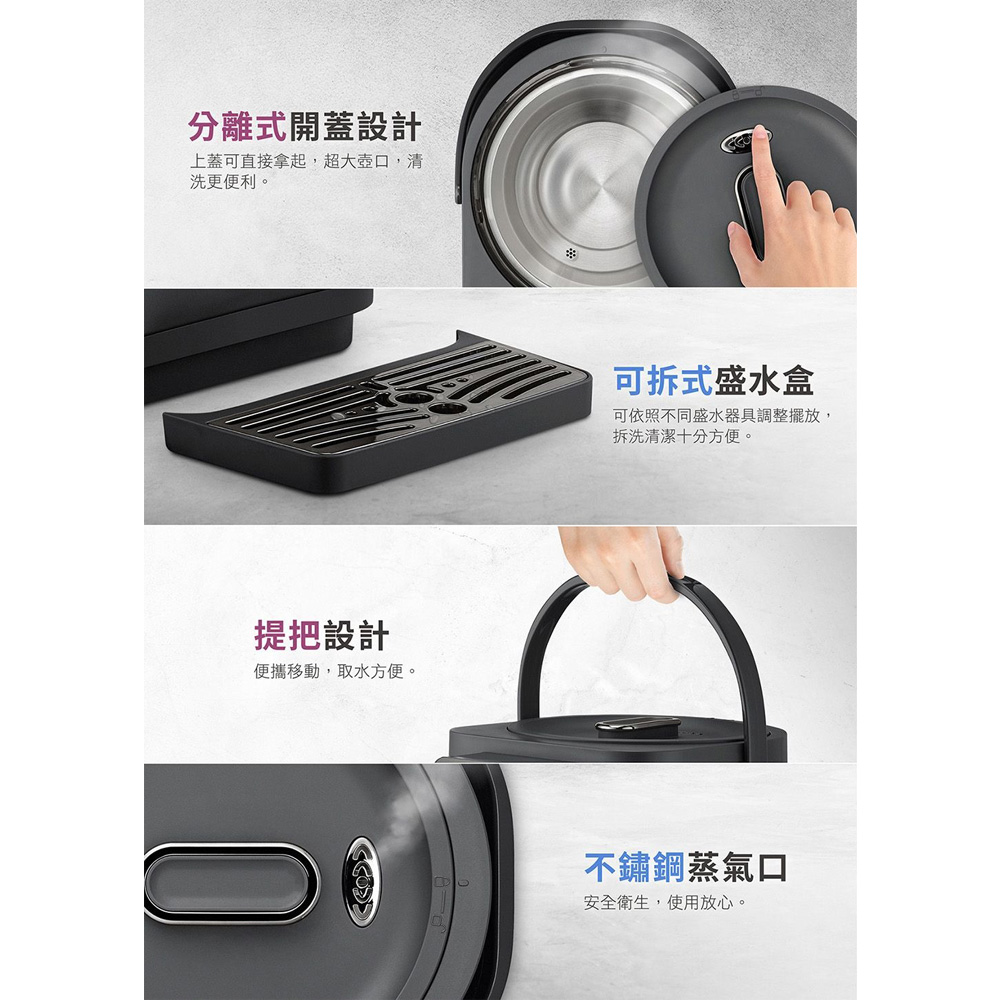 分離式開蓋設計
上蓋可直接拿起，超大壺口，清洗更便利。

可拆式盛水盒
可依照不同盛水器具調整擺放，拆洗清潔十分方便。

提把設計
便攜移動，取水方便。

不鏽鋼蒸氣口
安全衛生，使用放心。