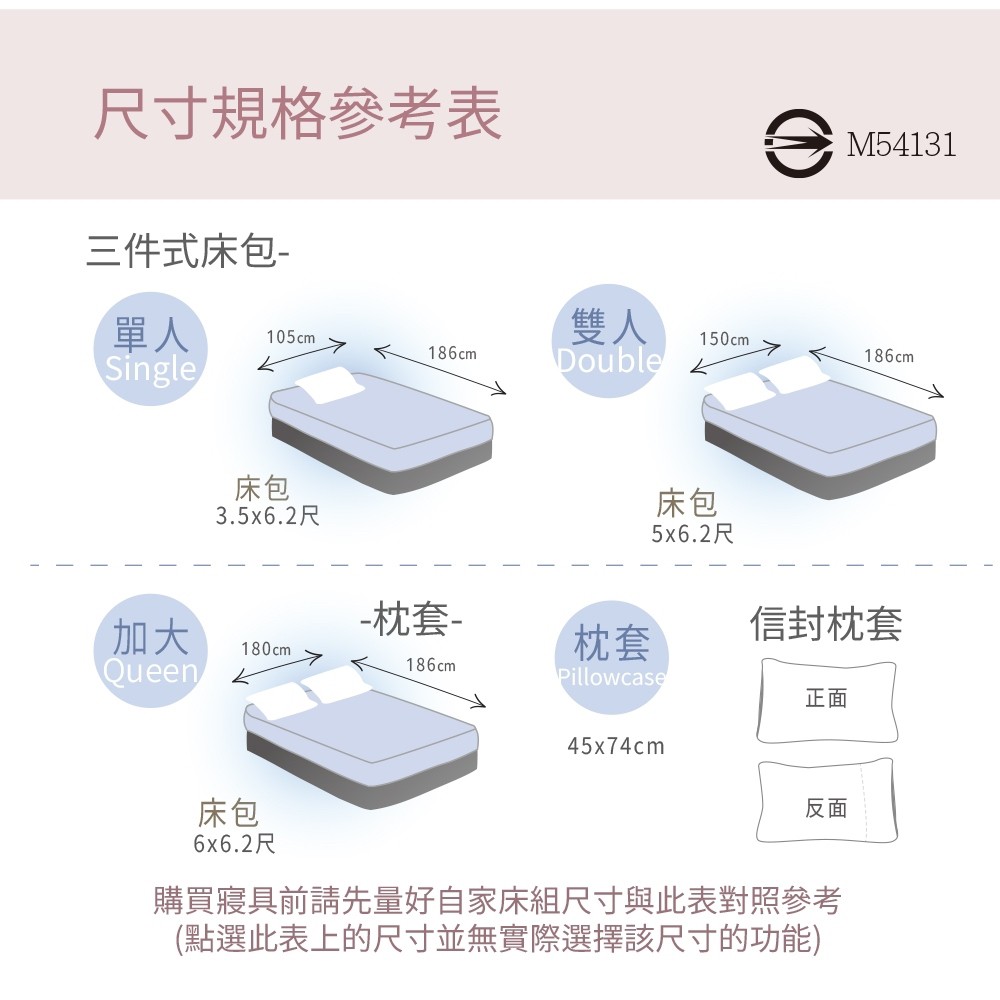 尺寸規格參考表

M54131

三件式床包-

單人
Single

105cm
186cm

床包
3.5x6.2尺

雙人
Double

150cm
186cm

床包
5x6.2尺

加大
Queen

180cm
186cm

床包
6x6.2尺

-枕套-

枕套
Pillowcase

45x74cm

信封枕套

正面

反面

購買寢具前請先量好自家床組尺寸與此表對照參考
(點選此表上的尺寸並無實際選擇該尺寸的功能)