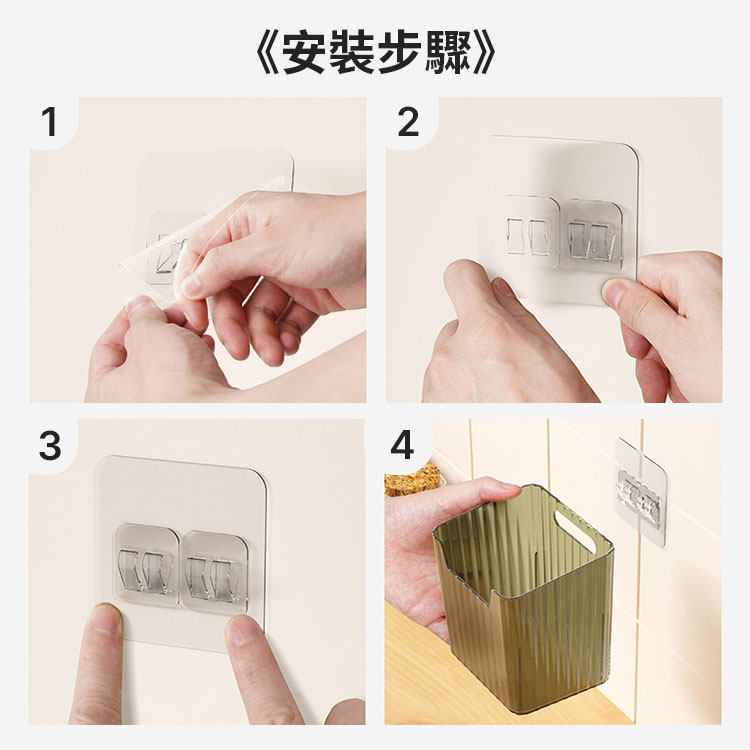 《安裝步驟》

1

2

3

4