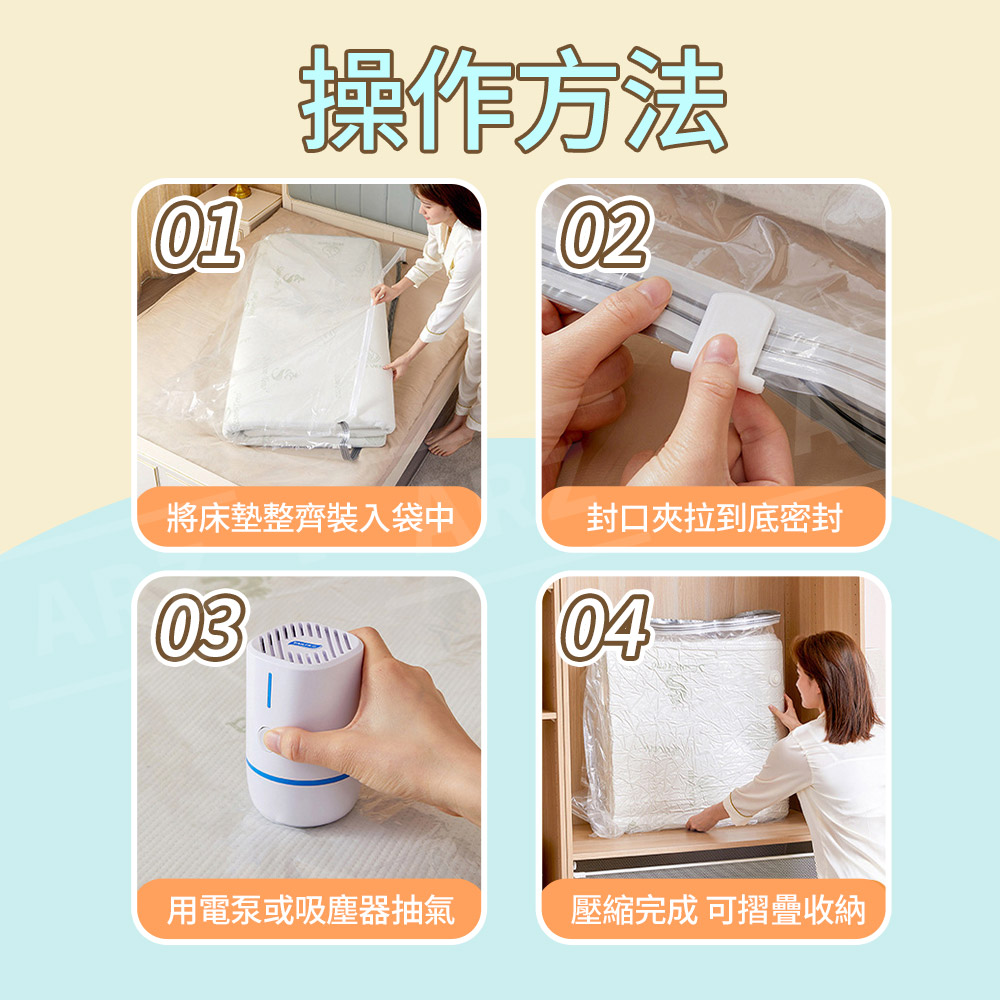 操作方法

01
將床墊整齊裝入袋中

02
封口夾拉到底密封

03
用電泵或吸塵器抽氣

04
壓縮完成 可摺疊收納