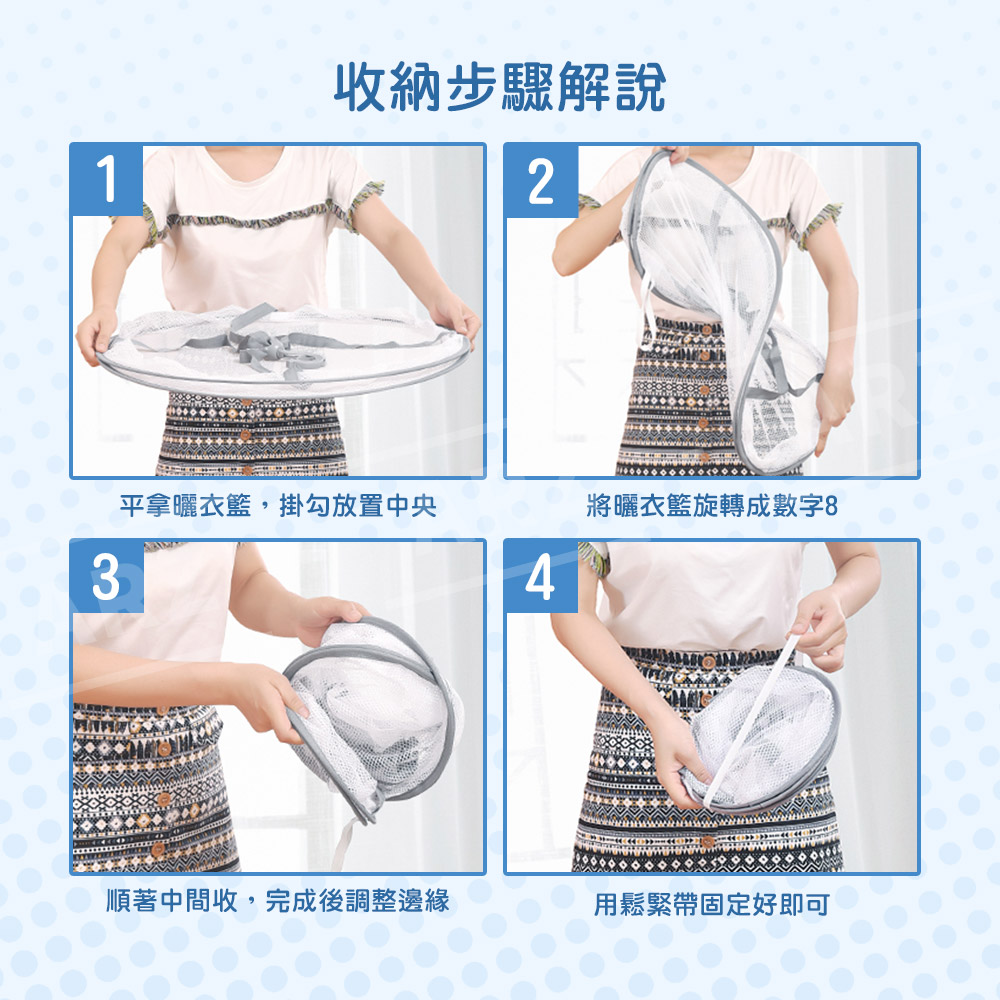 收納步驟解說

1

平拿曬衣籃，掛勾放置中央

2

將曬衣籃旋轉成數字8

3

順著中間收，完成後調整邊緣

4

用鬆緊帶固定好即可