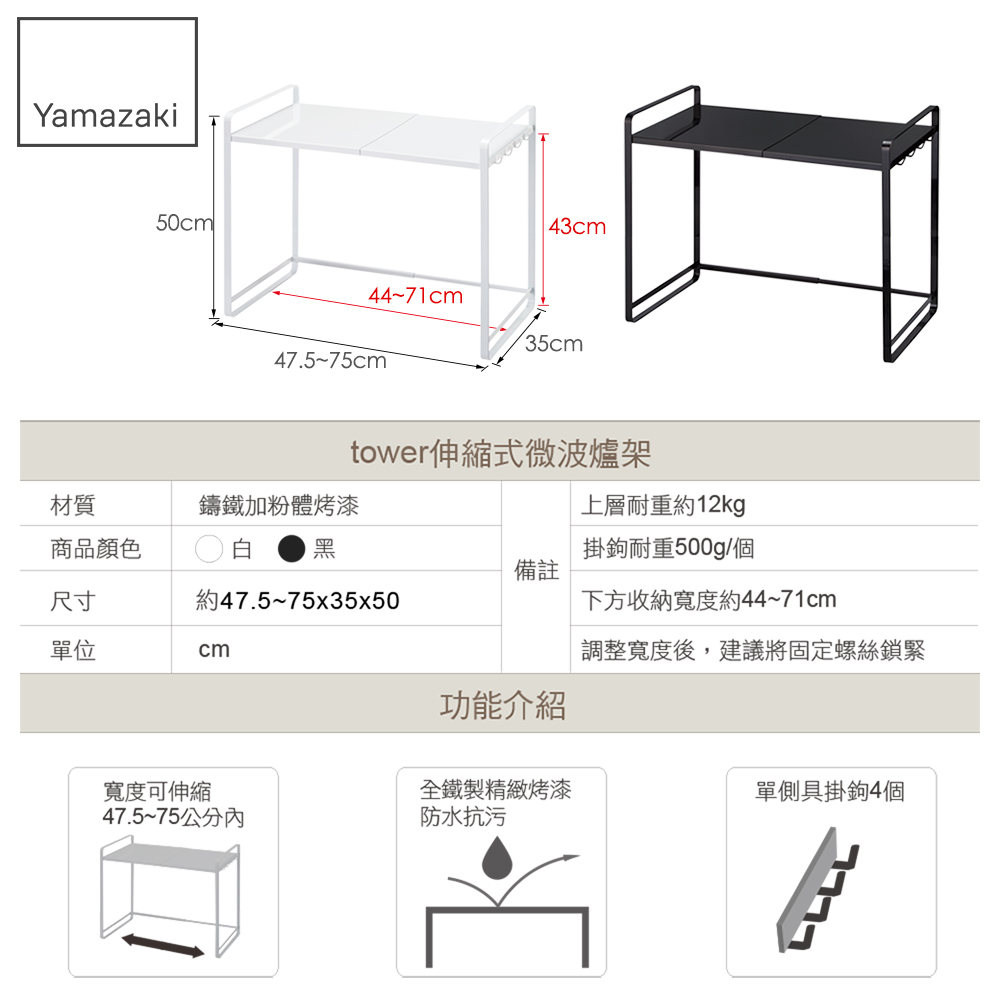 Yamazaki

50cm

43cm

44~71cm

35cm

47.5~75cm

tower伸縮式微波爐架

| 材質 | 鑄鐵加粉體烤漆 | 備註 | 上層耐重約12kg |
|---|---|---|---|
| 商品顏色 | 白 黑 | | 掛鉤耐重500g/個 |
| 尺寸 | 約47.5~75x35x50 | | 下方收納寬度約44~71cm |
| 單位 | cm | | 調整寬度後，建議將固定螺絲鎖緊 |

功能介紹

寬度可伸縮
47.5~75公分內

全鐵製精緻烤漆
防水抗污

單側具掛鉤4個