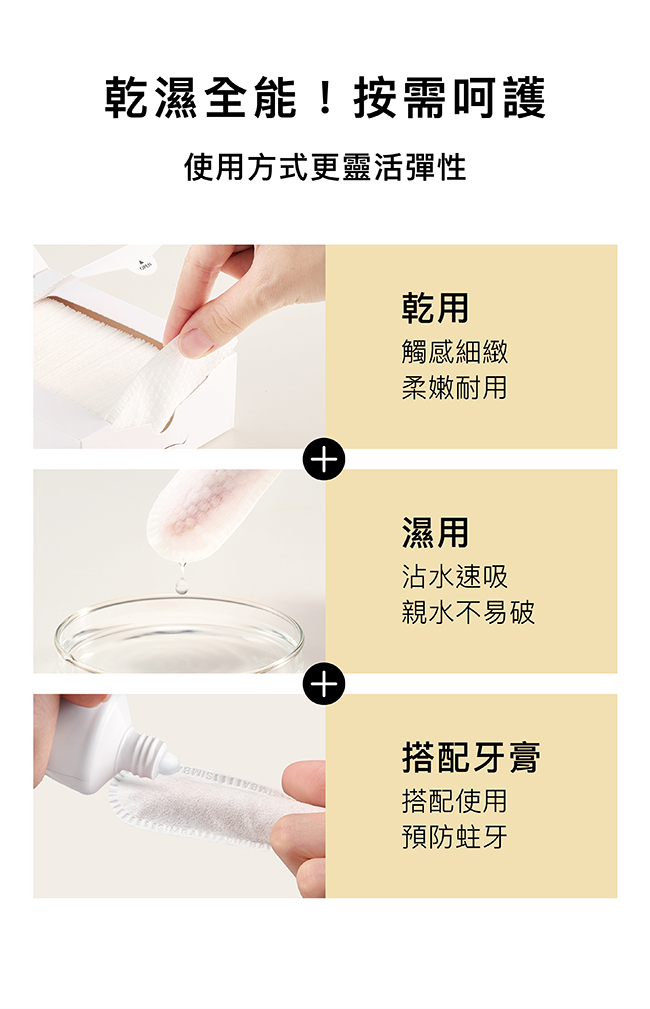 乾濕全能！按需呵護

使用方式更靈活彈性

OPEN

乾用
觸感細緻
柔嫩耐用

+

濕用
沾水速吸
親水不易破

+

搭配牙膏
搭配使用
預防蛀牙