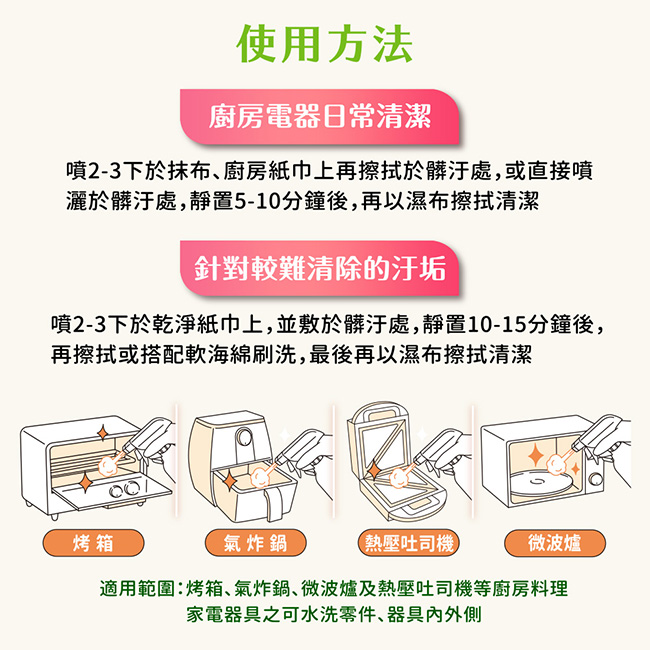 使用方法

廚房電器日常清潔

噴2-3下於抹布、廚房紙巾上再擦拭於髒汙處，或直接噴灑於髒汙處，靜置5-10分鐘後，再以濕布擦拭清潔

針對較難清除的汙垢

噴2-3下於乾淨紙巾上，並敷於髒汙處，靜置10-15分鐘後，再擦拭或搭配軟海綿刷洗，最後再以濕布擦拭清潔

烤箱

氣炸鍋

熱壓吐司機

微波爐

適用範圍：烤箱、氣炸鍋、微波爐及熱壓吐司機等廚房料理家電器具之可水洗零件、器具內外側