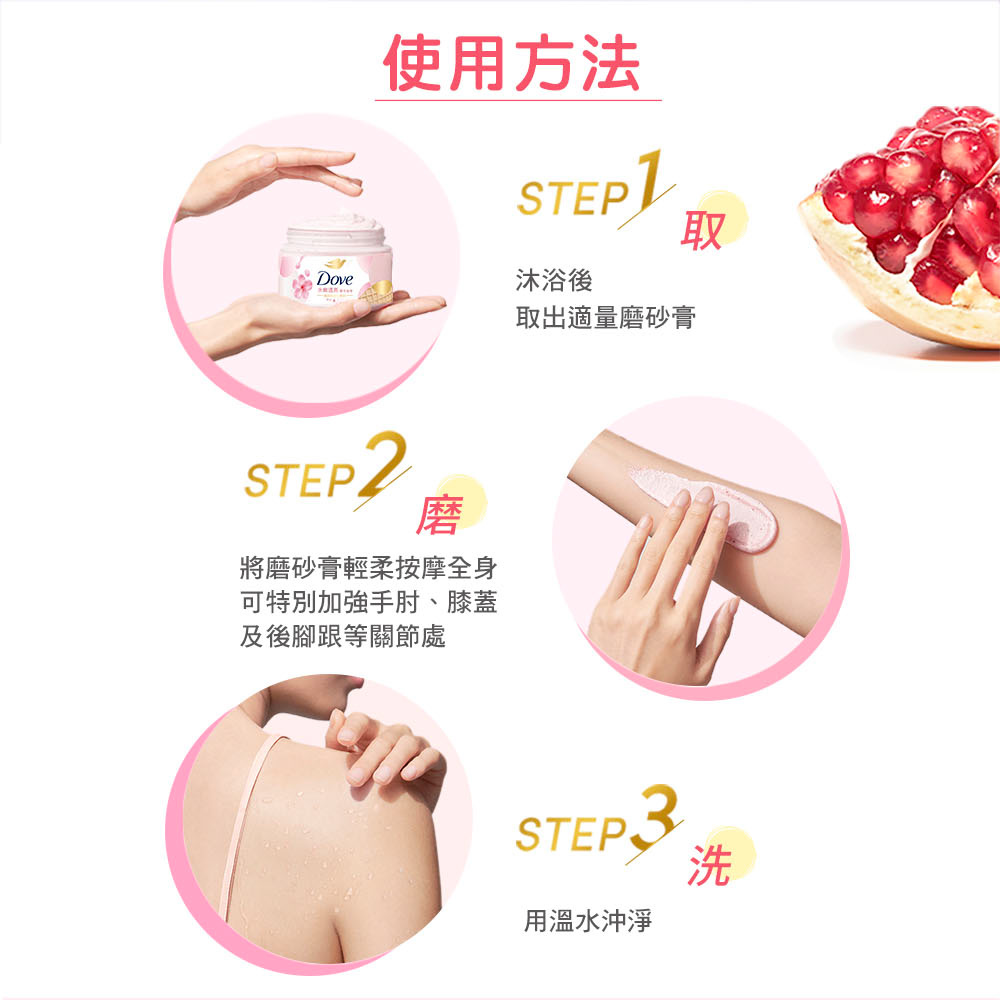 使用方法

Dove

STEP 1 取

沐浴後
取出適量磨砂膏

STEP 2 磨

將磨砂膏輕柔按摩全身
可特別加強手肘、膝蓋
及後腳跟等關節處

STEP 3 洗

用溫水沖淨