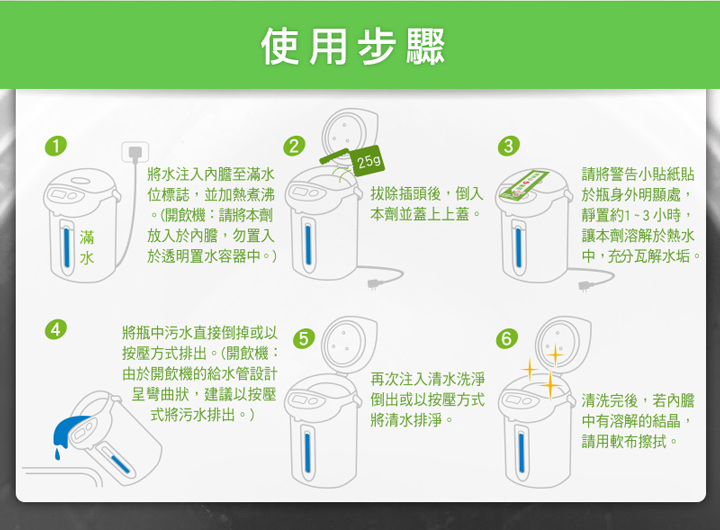 使用步驟

1

滿水

將水注入內膽至滿水位標誌，並加熱煮沸。(開飲機：請將本劑放入於內膽，勿置入於透明置水容器中。)

2

25g

拔除插頭後，倒入本劑並蓋上上蓋。

3

請將警告小貼紙貼於瓶身外明顯處，靜置約1~3小時，讓本劑溶解於熱水中，充分瓦解水垢。

4

將瓶中污水直接倒掉或以按壓方式排出。(開飲機：由於開飲機的給水管設計呈彎曲狀，建議以按壓式將污水排出。)

5

再次注入清水洗淨倒出或以按壓方式將清水排淨。

6

清洗完後，若內膽中有溶解的結晶，請用軟布擦拭。