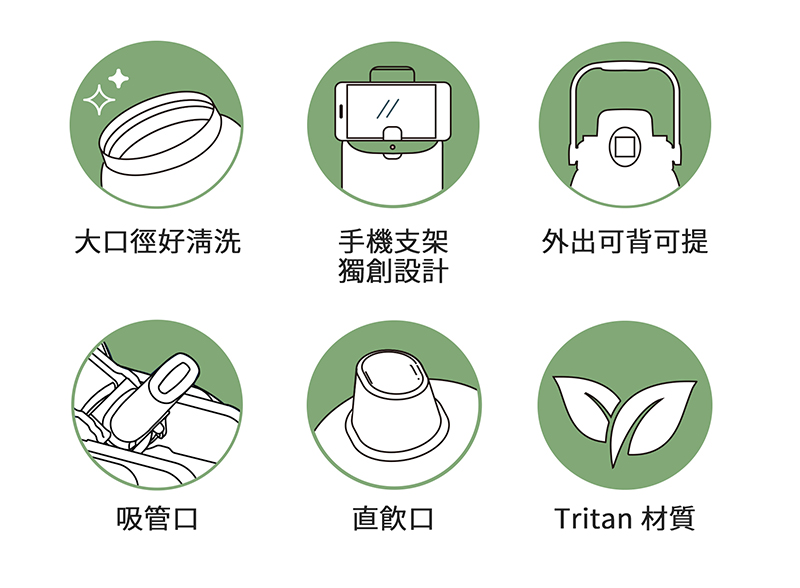 大口徑好清洗

手機支架
獨創設計

外出可背可提

吸管口

直飲口

Tritan 材質