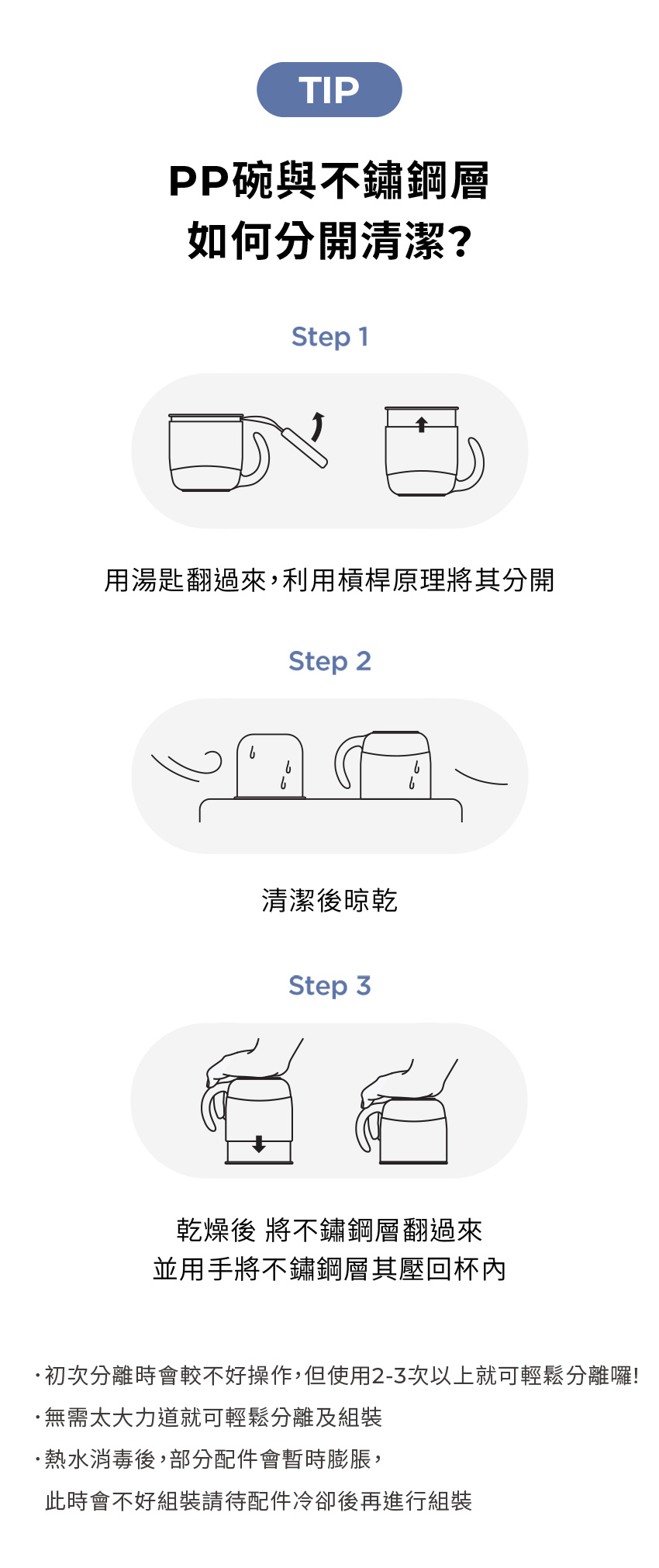 TIP

PP碗與不鏽鋼層
如何分開清潔?

Step 1

用湯匙翻過來,利用槓桿原理將其分開

Step 2

清潔後晾乾

Step 3

乾燥後 將不鏽鋼層翻過來
並用手將不鏽鋼層其壓回杯內

·初次分離時會較不好操作,但使用2-3次以上就可輕鬆分離囉!
·無需太大力道就可輕鬆分離及組裝
·熱水消毒後,部分配件會暫時膨脹,
此時會不好組裝請待配件冷卻後再進行組裝