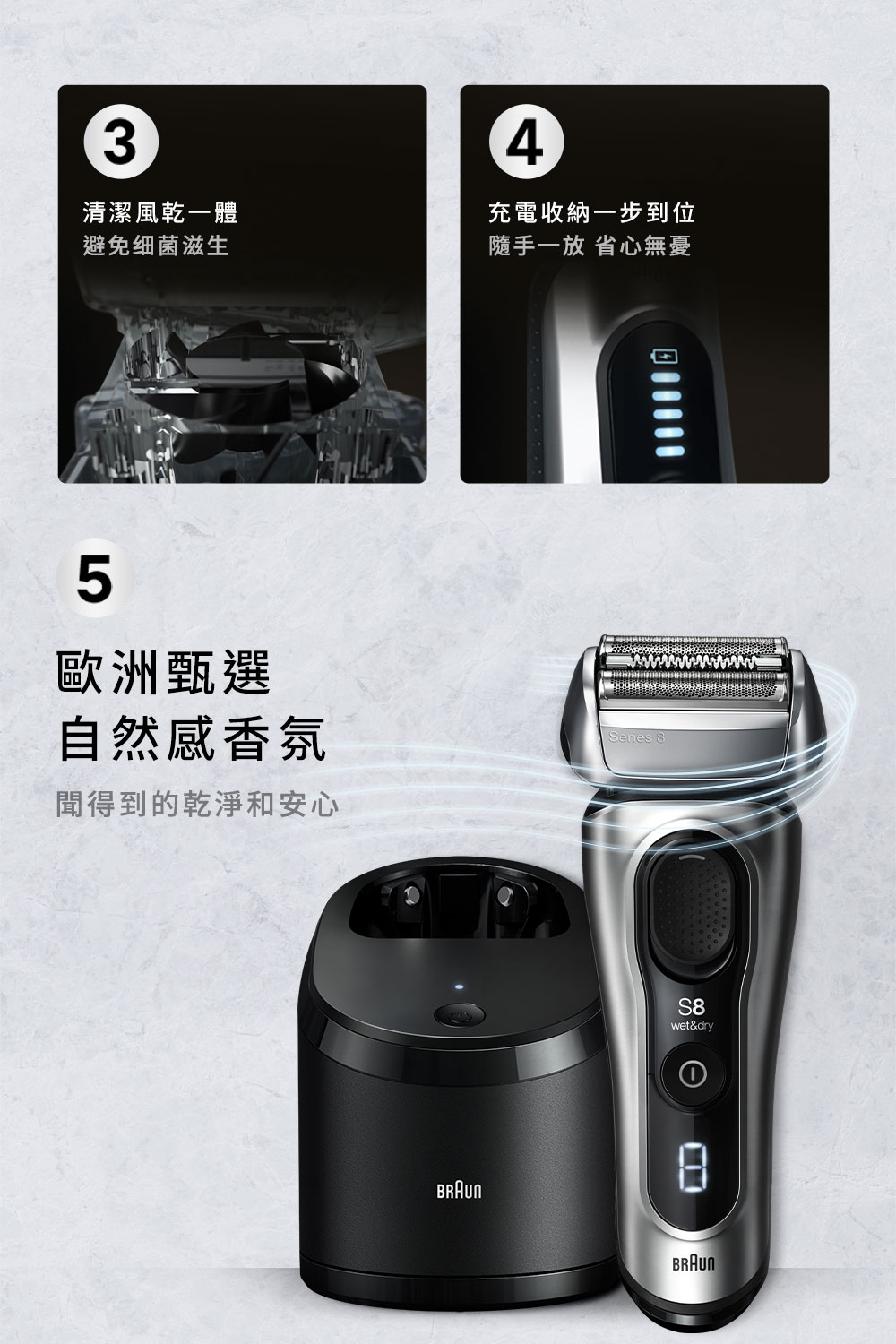 3

清潔風乾一體
避免细菌滋生

4

充電收納一步到位
隨手一放 省心無憂

5

歐洲甄選
自然感香氛

聞得到的乾淨和安心

Series 8

S8
wet&dry

8

BRAUN

BRAUN