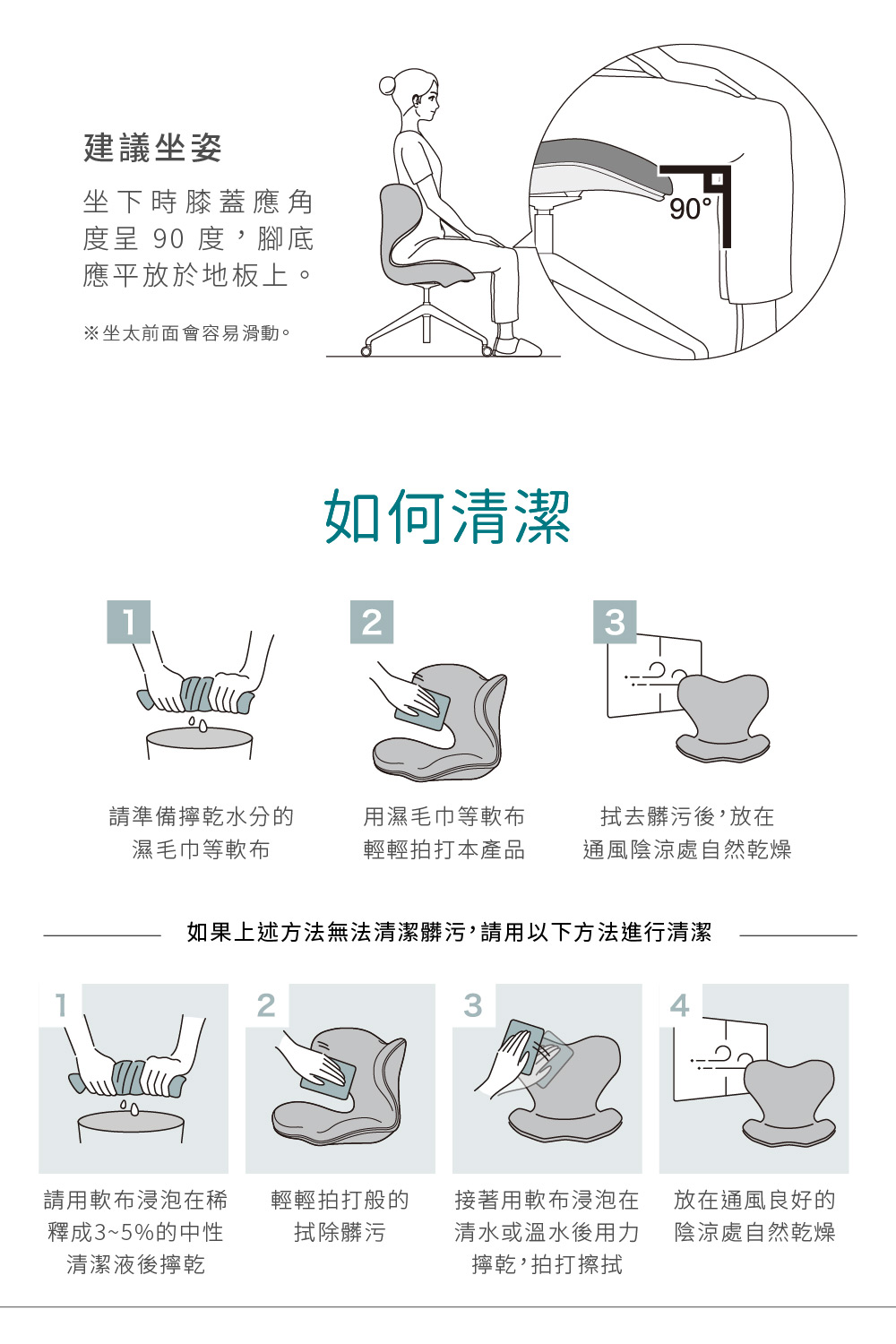 建議坐姿

坐下時膝蓋應角度呈 90 度，腳底應平放於地板上。

※坐太前面會容易滑動。

90°

如何清潔

1

請準備擰乾水分的濕毛巾等軟布

2

用濕毛巾等軟布輕輕拍打本產品

3

拭去髒污後，放在通風陰涼處自然乾燥

如果上述方法無法清潔髒污，請用以下方法進行清潔

1

請用軟布浸泡在稀釋成3~5%的中性清潔液後擰乾

2

輕輕拍打般的拭除髒污

3

接著用軟布浸泡在清水或溫水後用力擰乾，拍打擦拭

4

放在通風良好的陰涼處自然乾燥