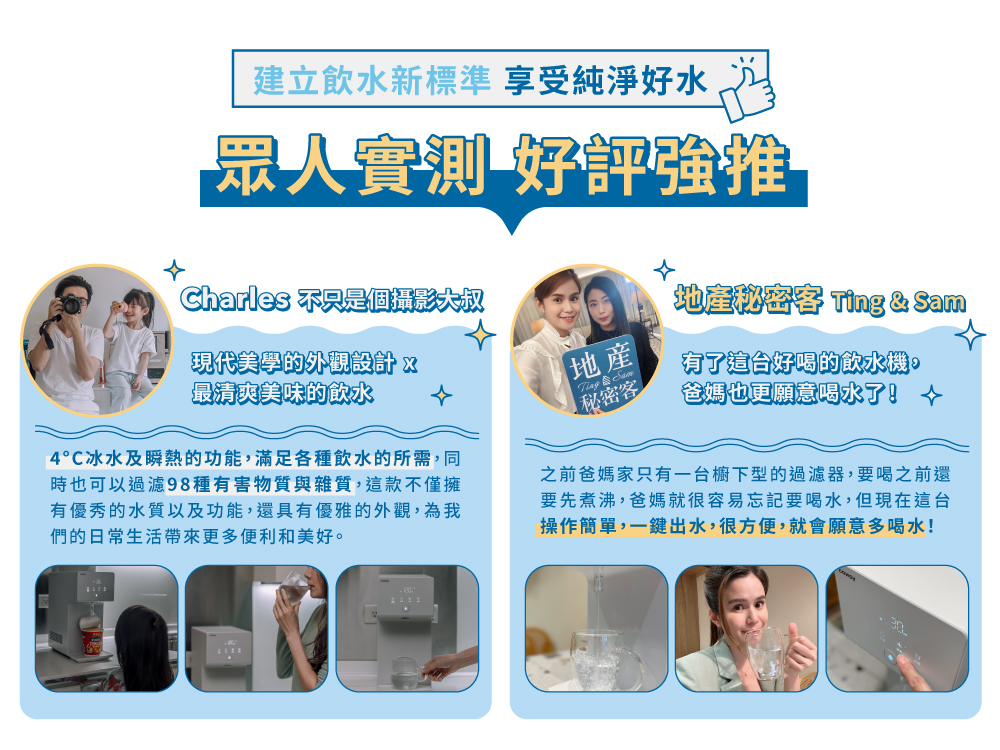 建立飲水新標準 享受純淨好水

眾人實測 好評強推

Charles 不只是個攝影大叔

現代美學的外觀設計 x 最清爽美味的飲水

4°C冰水及瞬熱的功能，滿足各種飲水的所需，同時也可以過濾98種有害物質與雜質，這款不僅擁有優秀的水質以及功能，還具有優雅的外觀，為我們的日常生活帶來更多便利和美好。

地產秘密客 Ting & Sam

地產 Ting & Sam 秘密客

有了這台好喝的飲水機，爸媽也更願意喝水了！

之前爸媽家只有一台櫥下型的過濾器，要喝之前還要先煮沸，爸媽就很容易忘記要喝水，但現在這台操作簡單，一鍵出水，很方便，就會願意多喝水！