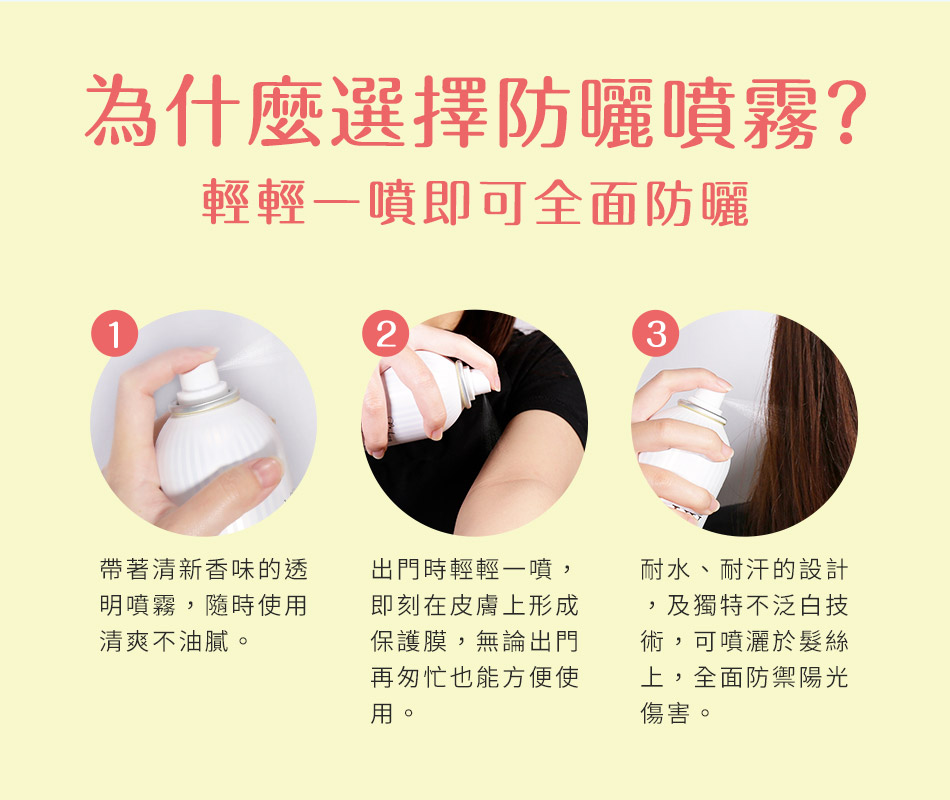 為什麼選擇防曬噴霧?
輕輕一噴即可全面防曬

1

帶著清新香味的透明噴霧，隨時使用清爽不油膩。

2

出門時輕輕一噴，即刻在皮膚上形成保護膜，無論出門再匆忙也能方便使用。

3

耐水、耐汗的設計，及獨特不泛白技術，可噴灑於髮絲上，全面防禦陽光傷害。