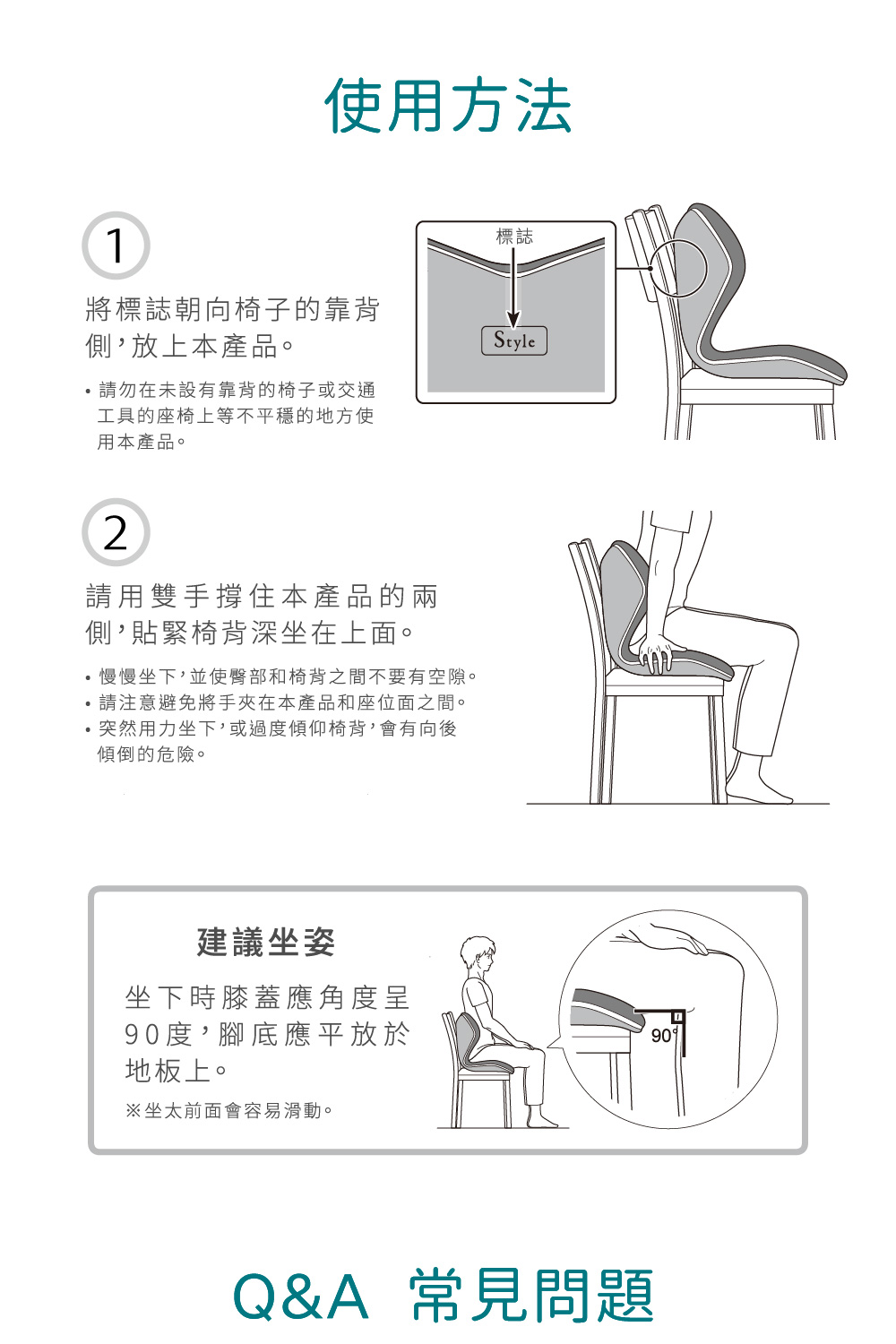 使用方法

1

將標誌朝向椅子的靠背側，放上本產品。

• 請勿在未設有靠背的椅子或交通工具的座椅上等不平穩的地方使用本產品。

標誌

Style

2

請用雙手撐住本產品的兩側，貼緊椅背深坐在上面。

• 慢慢坐下，並使臀部和椅背之間不要有空隙。
• 請注意避免將手夾在本產品和座位面之間。
• 突然用力坐下，或過度傾仰椅背，會有向後傾倒的危險。

建議坐姿

坐下時膝蓋應角度呈90度，腳底應平放於地板上。

※坐太前面會容易滑動。

90°

Q&A 常見問題