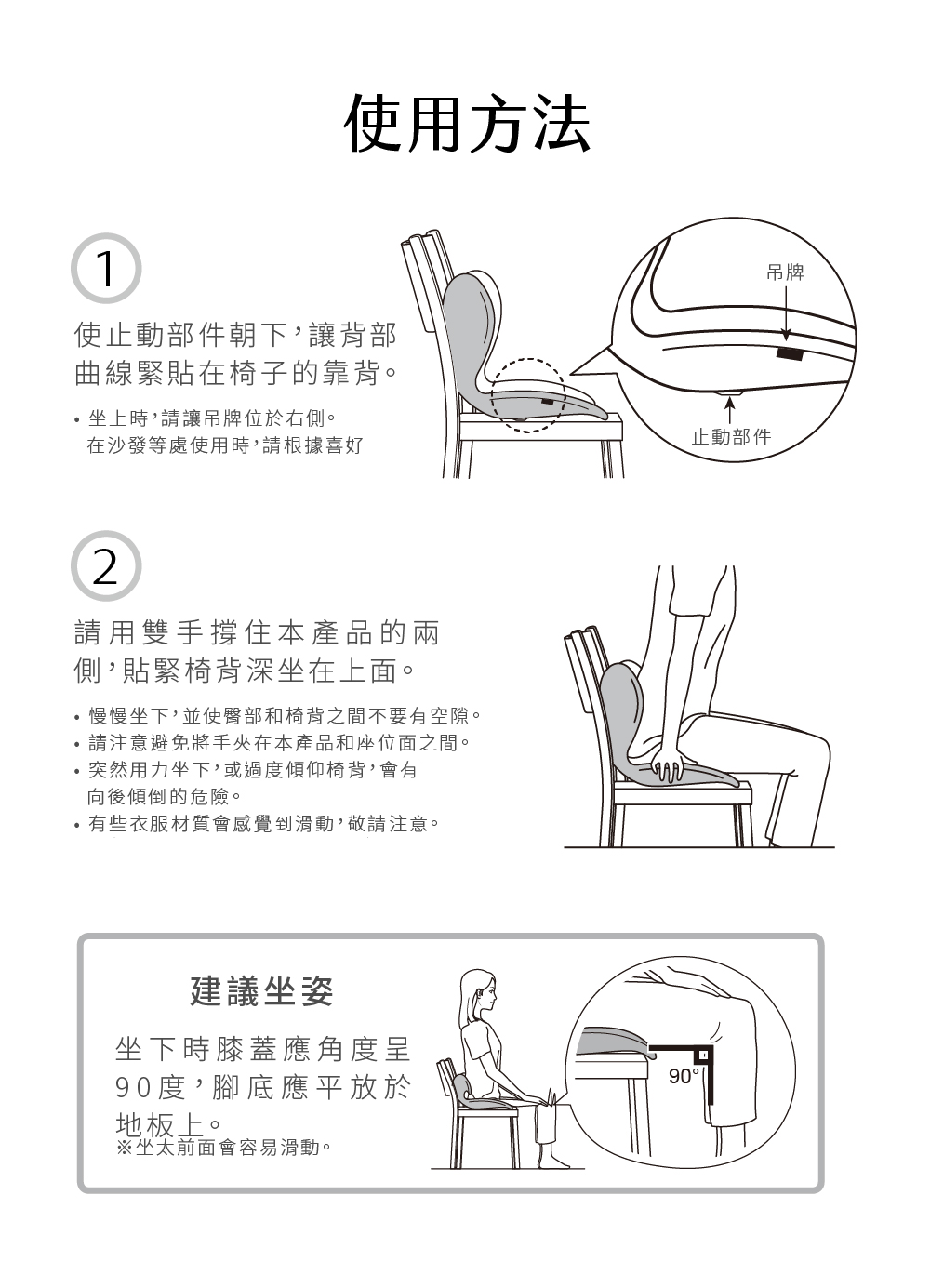 使用方法

1

使止動部件朝下，讓背部曲線緊貼在椅子的靠背。

• 坐上時，請讓吊牌位於右側。
在沙發等處使用時，請根據喜好

吊牌

止動部件

2

請用雙手撐住本產品的兩側，貼緊椅背深坐在上面。

• 慢慢坐下，並使臀部和椅背之間不要有空隙。
• 請注意避免將手夾在本產品和座位面之間。
• 突然用力坐下，或過度傾仰椅背，會有向後傾倒的危險。
• 有些衣服材質會感覺到滑動，敬請注意。

建議坐姿

坐下時膝蓋應角度呈90度，腳底應平放於地板上。
※坐太前面會容易滑動。

90°