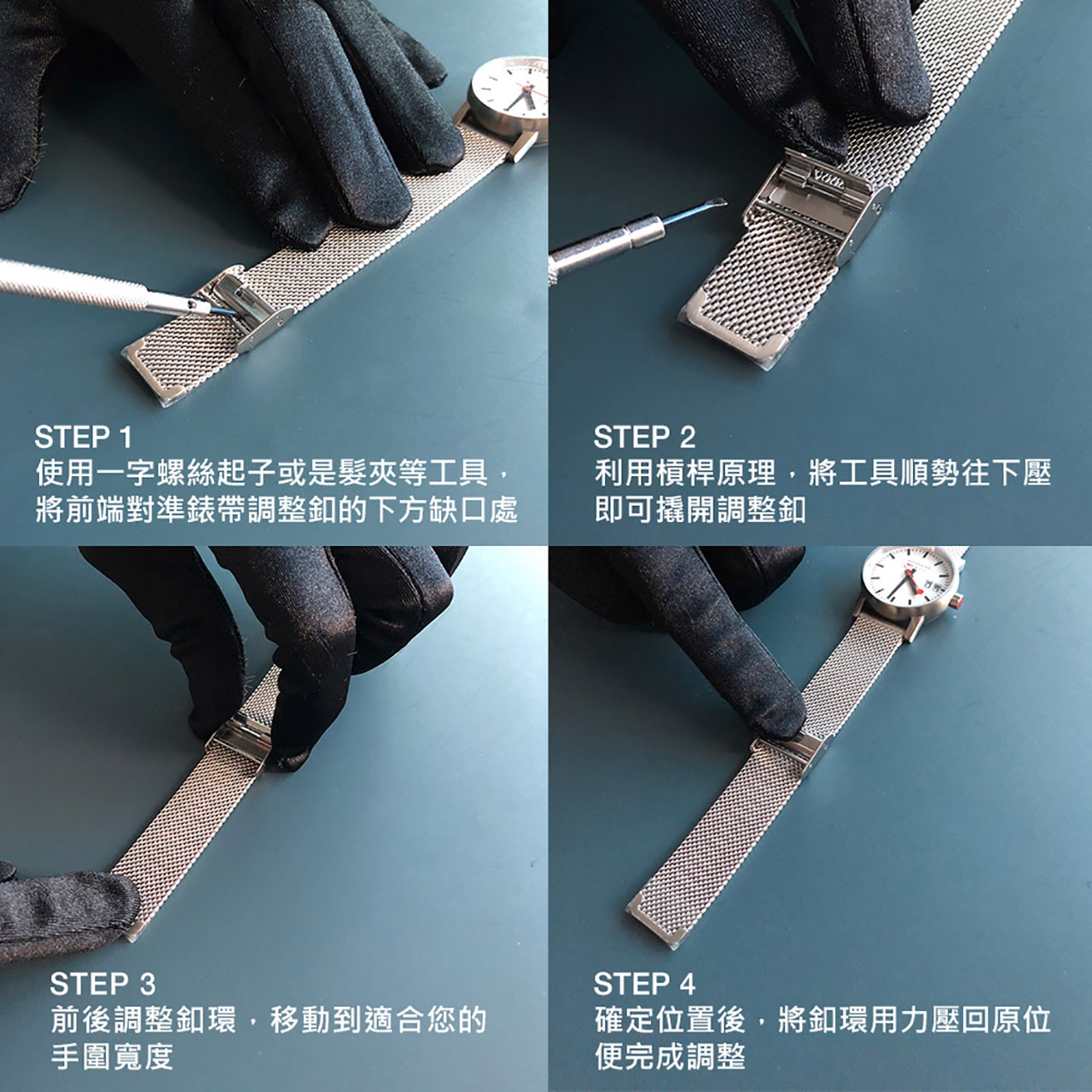 STEP 1
使用一字螺絲起子或是髮夾等工具，將前端對準錶帶調整釦的下方缺口處

STEP 2
利用槓桿原理，將工具順勢往下壓即可撬開調整釦

STEP 3
前後調整釦環，移動到適合您的手圍寬度

STEP 4
確定位置後，將釦環用力壓回原位便完成調整