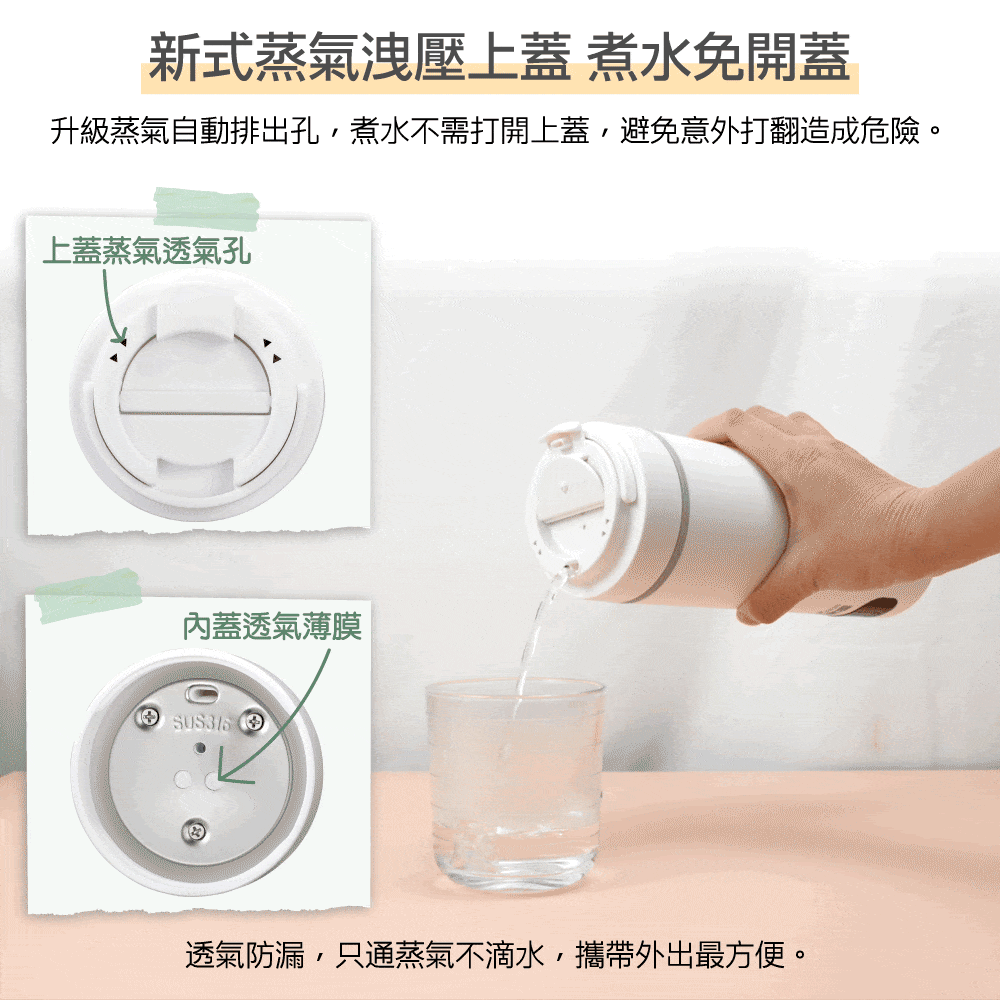 新式蒸氣洩壓上蓋 煮水免開蓋

升級蒸氣自動排出孔，煮水不需打開上蓋，避免意外打翻造成危險。

上蓋蒸氣透氣孔

內蓋透氣薄膜

SUS316

透氣防漏，只通蒸氣不滴水，攜帶外出最方便。