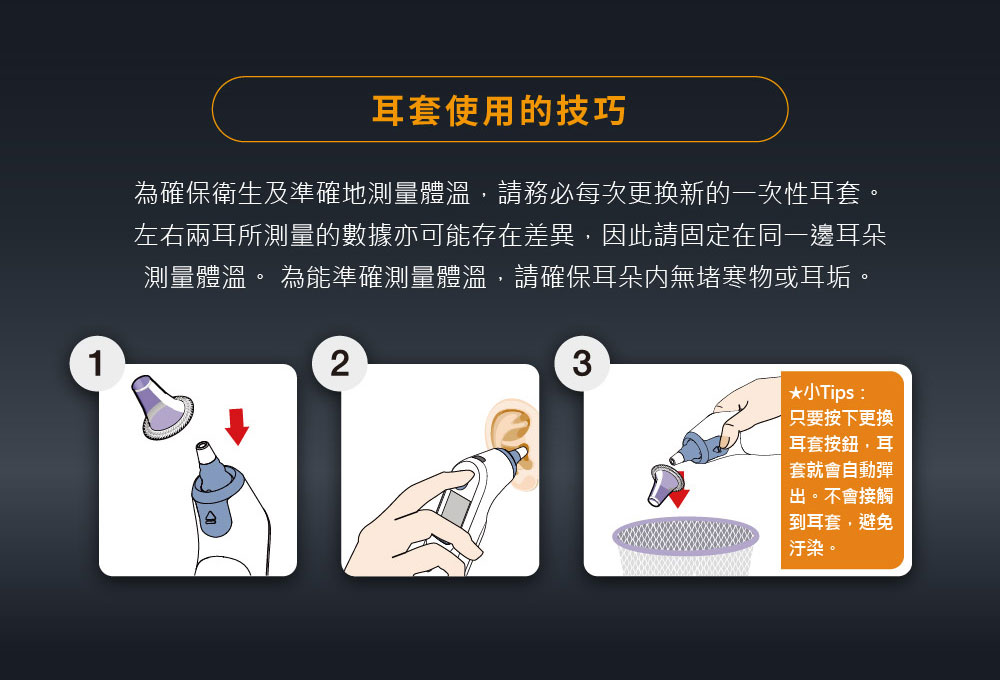 耳套使用的技巧

為確保衛生及準確地測量體溫，請務必每次更換新的一次性耳套。左右兩耳所測量的數據亦可能存在差異，因此請固定在同一邊耳朵測量體溫。 為能準確測量體溫，請確保耳朵內無堵塞物或耳垢。

1

2

3

★小Tips：
只要按下更換耳套按鈕，耳套就會自動彈出。不會接觸到耳套，避免汙染。