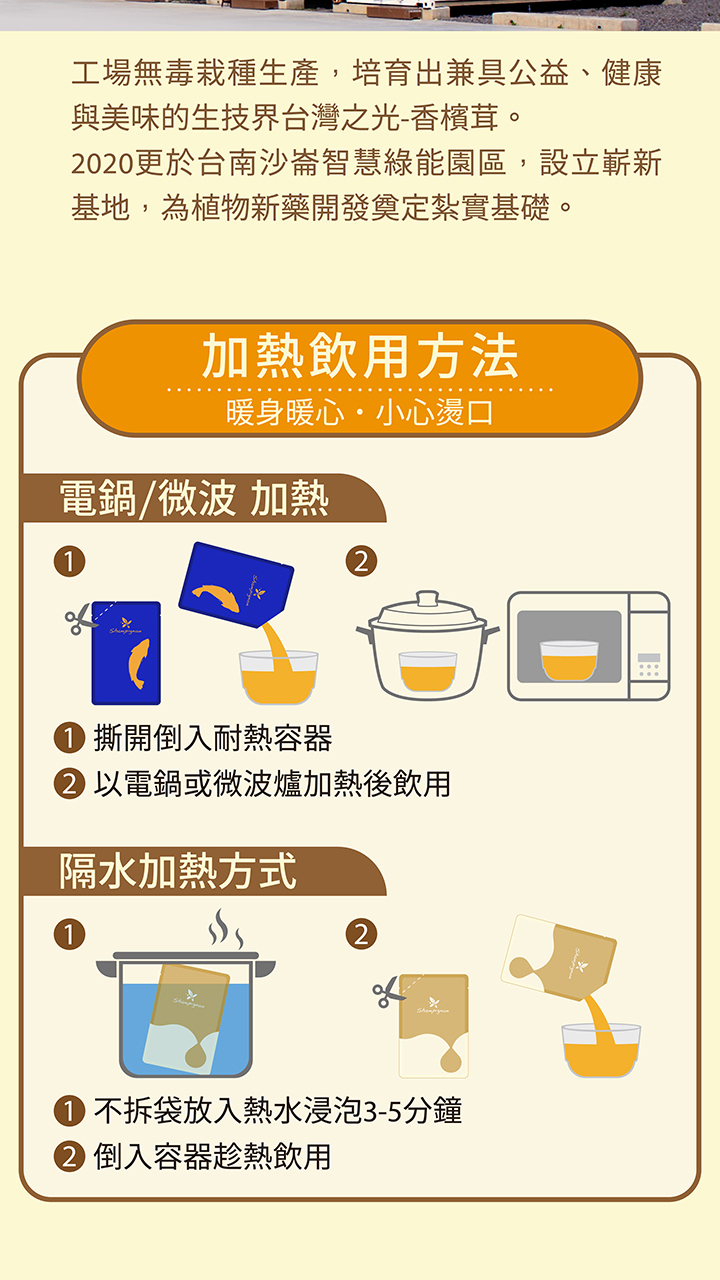 工場無毒栽種生產，培育出兼具公益、健康與美味的生技界台灣之光-香檳茸。
2020更於台南沙崙智慧綠能園區，設立嶄新基地，為植物新藥開發奠定紮實基礎。

加熱飲用方法
暖身暖心・小心燙口

電鍋/微波 加熱

1
2

1 撕開倒入耐熱容器
2 以電鍋或微波爐加熱後飲用

隔水加熱方式

1
2

1 不拆袋放入熱水浸泡3-5分鐘
2 倒入容器趁熱飲用