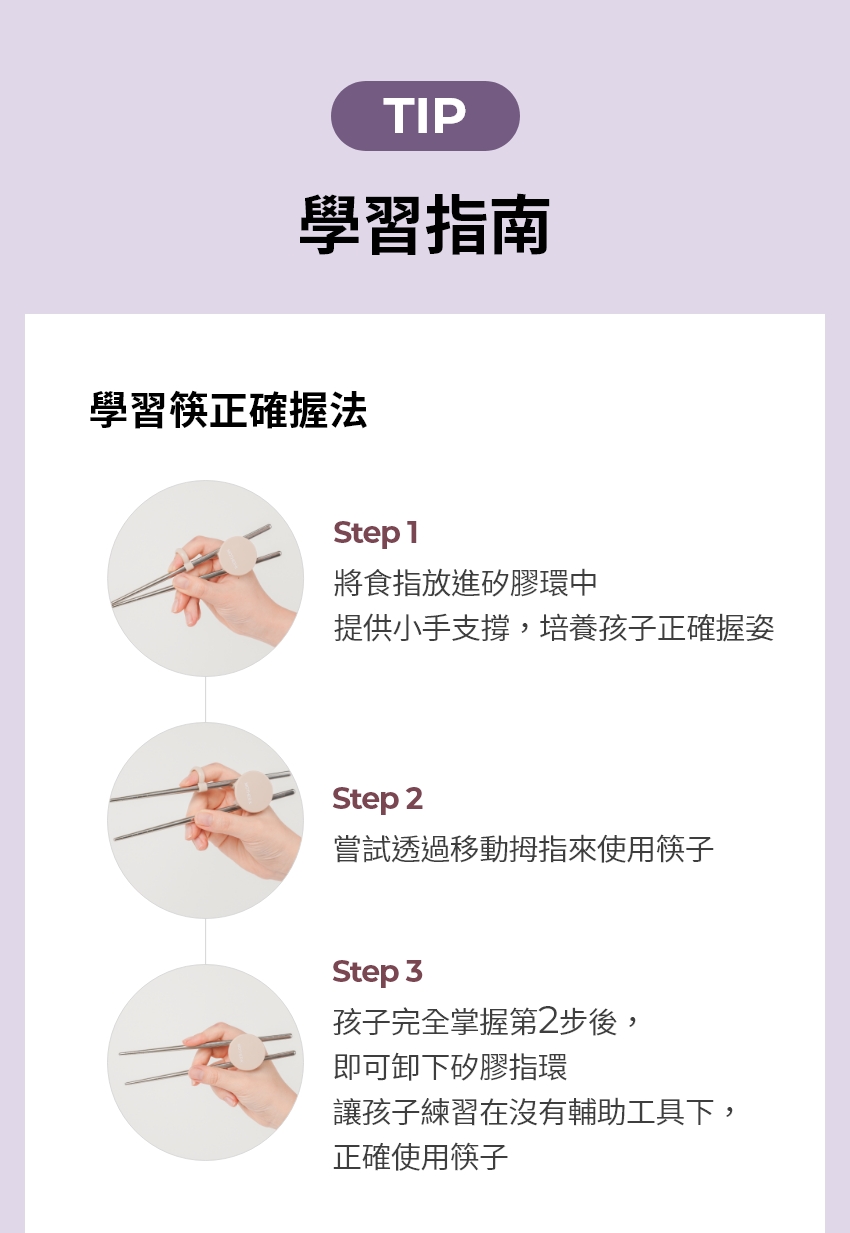 TIP

學習指南

學習筷正確握法

Step 1
將食指放進矽膠環中
提供小手支撐，培養孩子正確握姿

Step 2
嘗試透過移動拇指來使用筷子

Step 3
孩子完全掌握第2步後，
即可卸下矽膠指環
讓孩子練習在沒有輔助工具下，
正確使用筷子