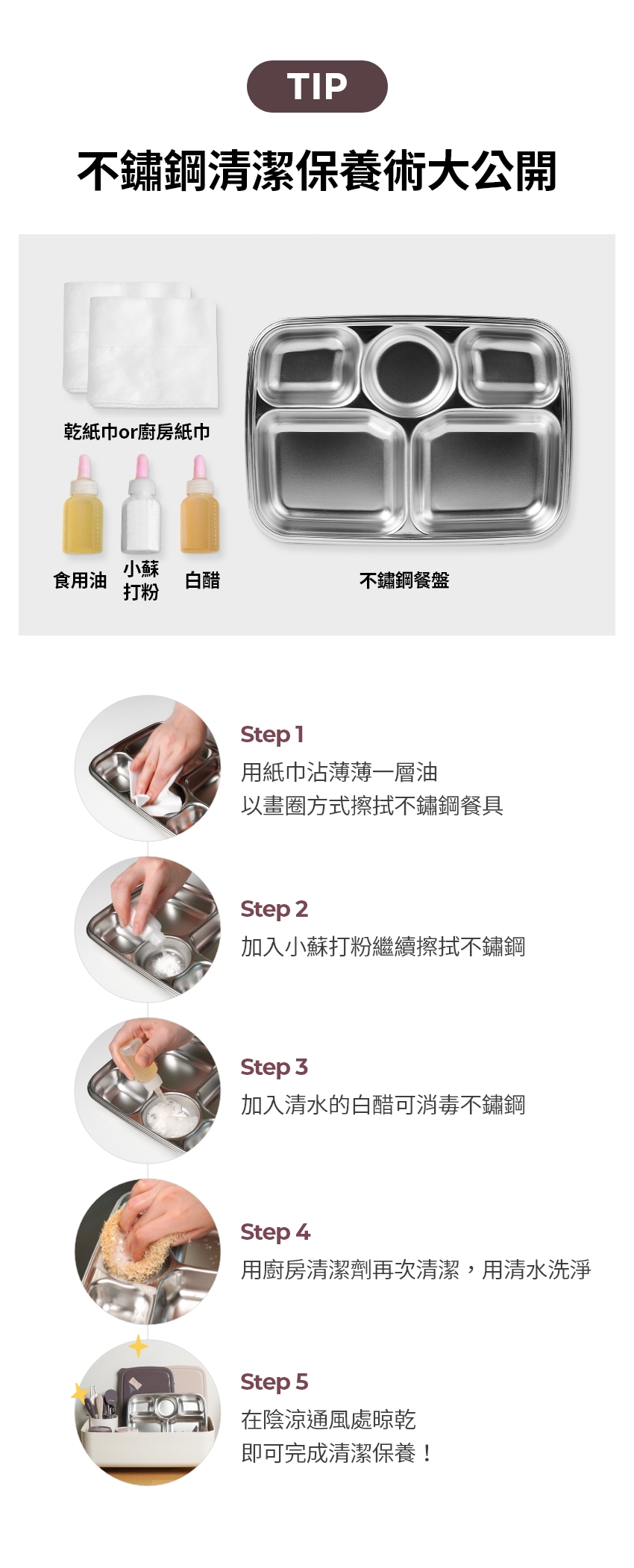 TIP

不鏽鋼清潔保養術大公開

乾紙巾or廚房紙巾

食用油

小蘇打粉

白醋

不鏽鋼餐盤

Step 1
用紙巾沾薄薄一層油
以畫圈方式擦拭不鏽鋼餐具

Step 2
加入小蘇打粉繼續擦拭不鏽鋼

Step 3
加入清水的白醋可消毒不鏽鋼

Step 4
用廚房清潔劑再次清潔，用清水洗淨

Step 5
在陰涼通風處晾乾
即可完成清潔保養！