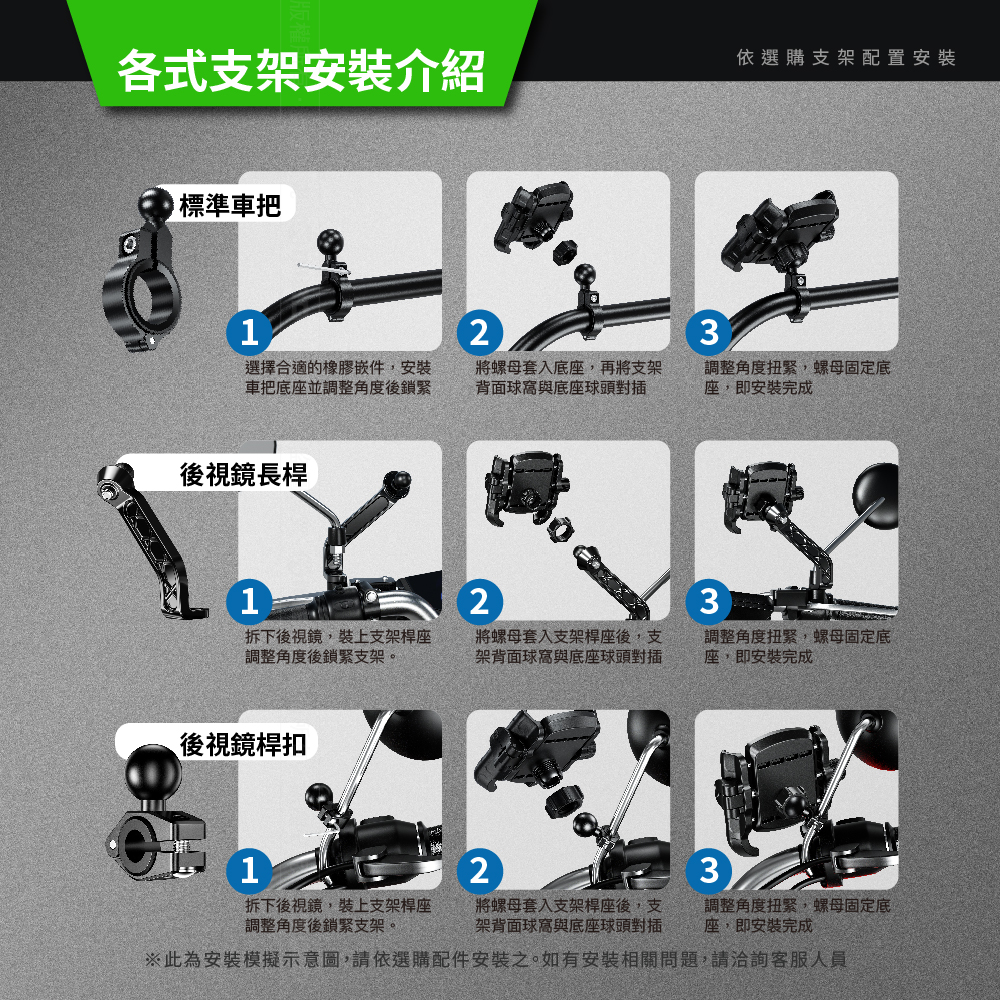 各式支架安裝介紹

依選購支架配置安裝

標準車把

1
選擇合適的橡膠嵌件，安裝車把底座並調整角度後鎖緊

2
將螺母套入底座，再將支架背面球窩與底座球頭對插

3
調整角度扭緊，螺母固定底座，即安裝完成

後視鏡長桿

1
拆下後視鏡，裝上支架桿座調整角度後鎖緊支架。

2
將螺母套入支架桿座後，支架背面球窩與底座球頭對插

3
調整角度扭緊，螺母固定底座，即安裝完成

後視鏡桿扣

1
拆下後視鏡，裝上支架桿座調整角度後鎖緊支架。

2
將螺母套入支架桿座後，支架背面球窩與底座球頭對插

3
調整角度扭緊，螺母固定底座，即安裝完成

※此為安裝模擬示意圖，請依選購配件安裝之。如有安裝相關問題，請洽詢客服人員