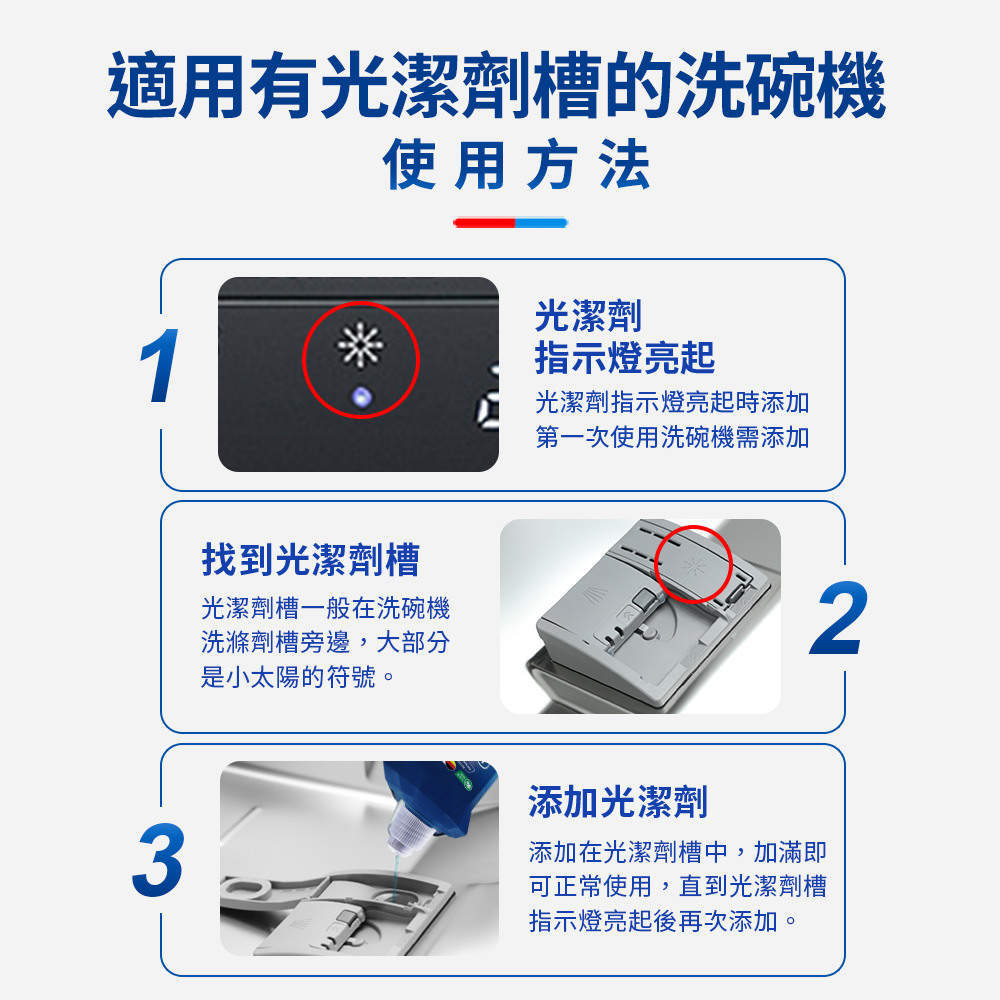 適用有光潔劑槽的洗碗機
使用方法

1

光潔劑
指示燈亮起

光潔劑指示燈亮起時添加
第一次使用洗碗機需添加

找到光潔劑槽

光潔劑槽一般在洗碗機洗滌劑槽旁邊，大部分是小太陽的符號。

2

3

添加光潔劑

添加在光潔劑槽中，加滿即可正常使用，直到光潔劑槽指示燈亮起後再次添加。