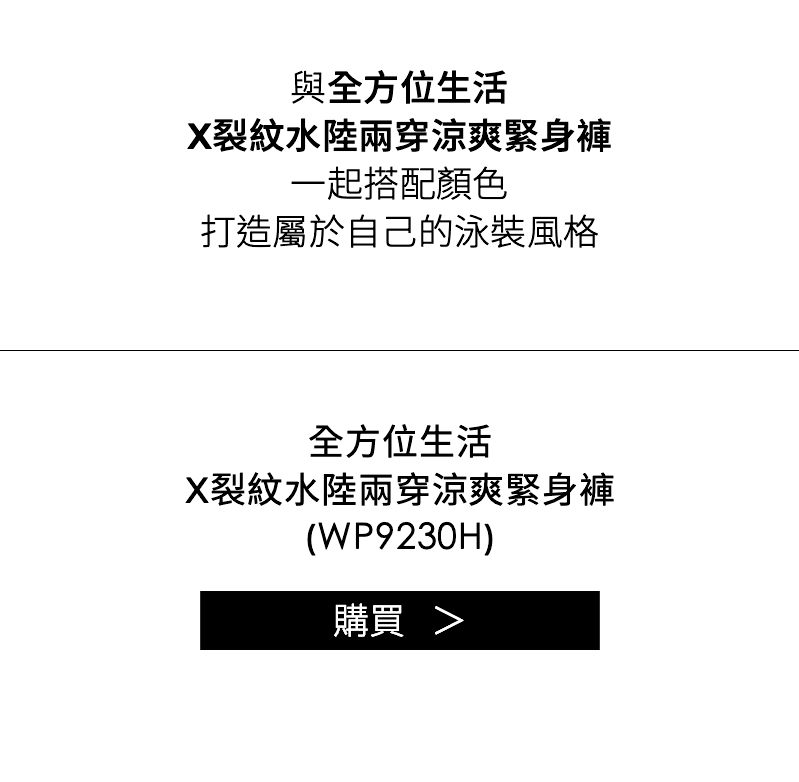 與全方位生活
X裂紋水陸兩穿涼爽緊身褲
一起搭配顏色
打造屬於自己的泳裝風格

全方位生活
X裂紋水陸兩穿涼爽緊身褲
(WP9230H)

購買 >