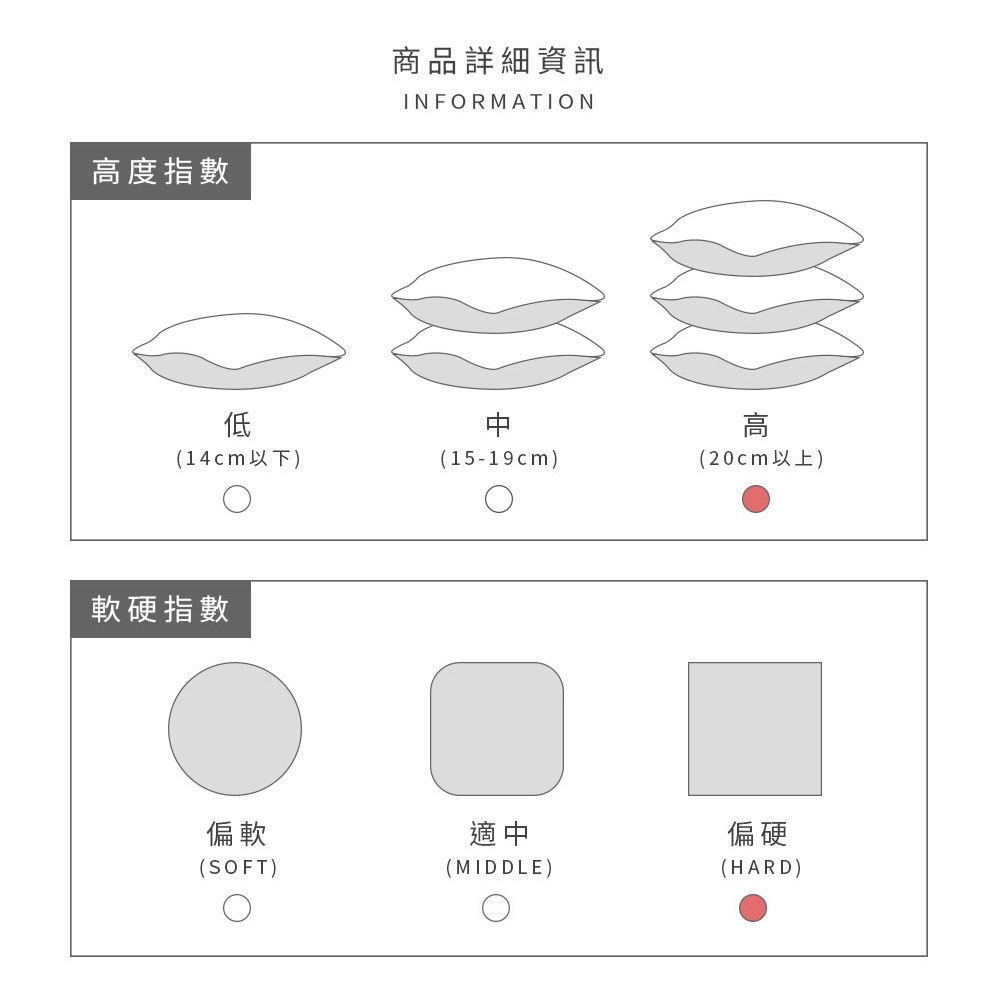 商品詳細資訊
INFORMATION

高度指數

低
(14cm以下)

中
(15-19cm)

高
(20cm以上)

軟硬指數

偏軟
(SOFT)

適中
(MIDDLE)

偏硬
(HARD)