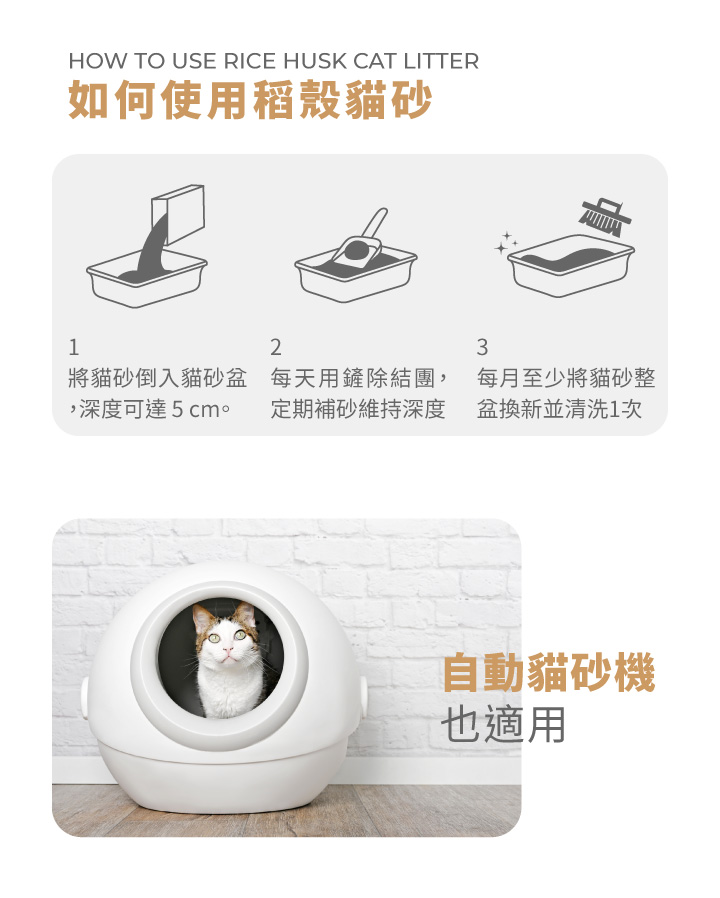 HOW TO USE RICE HUSK CAT LITTER
如何使用稻殼貓砂

1
將貓砂倒入貓砂盆，深度可達 5 cm。

2
每天用鏟除結團，定期補砂維持深度

3
每月至少將貓砂整盆換新並清洗1次

自動貓砂機
也適用