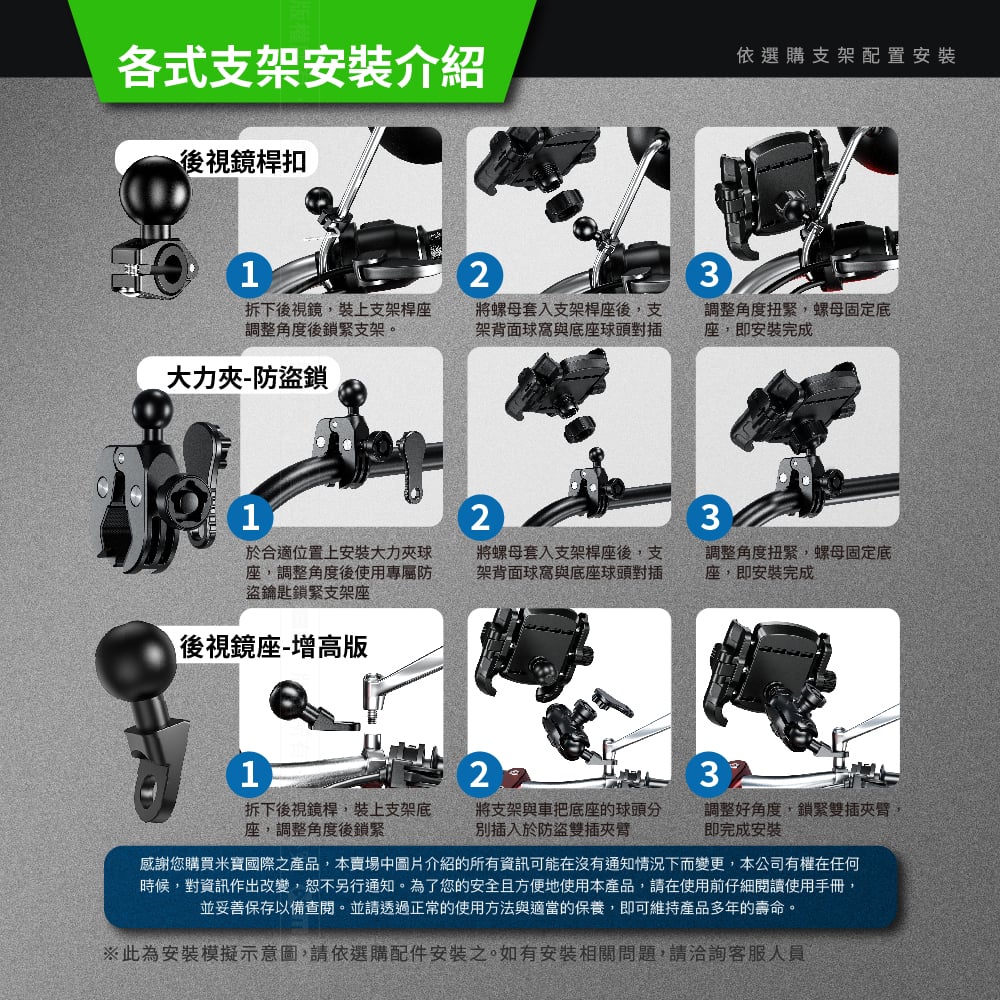 各式支架安裝介紹

依選購支架配置安裝

後視鏡桿扣

1
拆下後視鏡，裝上支架桿座調整角度後鎖緊支架。

2
將螺母套入支架桿座後，支架背面球窩與底座球頭對插

3
調整角度扭緊，螺母固定底座，即安裝完成

大力夾-防盜鎖

1
於合適位置上安裝大力夾球座，調整角度後使用專屬防盜鑰匙鎖緊支架座

2
將螺母套入支架桿座後，支架背面球窩與底座球頭對插

3
調整角度扭緊，螺母固定底座，即安裝完成

後視鏡座-增高版

1
拆下後視鏡桿，裝上支架底座，調整角度後鎖緊

2
將支架與車把底座的球頭分別插入於防盜雙插夾臂

3
調整好角度，鎖緊雙插夾臂，即完成安裝

感謝您購買米寶國際之產品，本賣場中圖片介紹的所有資訊可能在沒有通知情況下而變更，本公司有權在任何時候，對資訊作出改變，恕不另行通知。為了您的安全且方便地使用本產品，請在使用前仔細閱讀使用手冊，並妥善保存以備查閱。並請透過正常的使用方法與適當的保養，即可維持產品多年的壽命。

※此為安裝模擬示意圖，請依選購配件安裝之。如有安裝相關問題，請洽詢客服人員