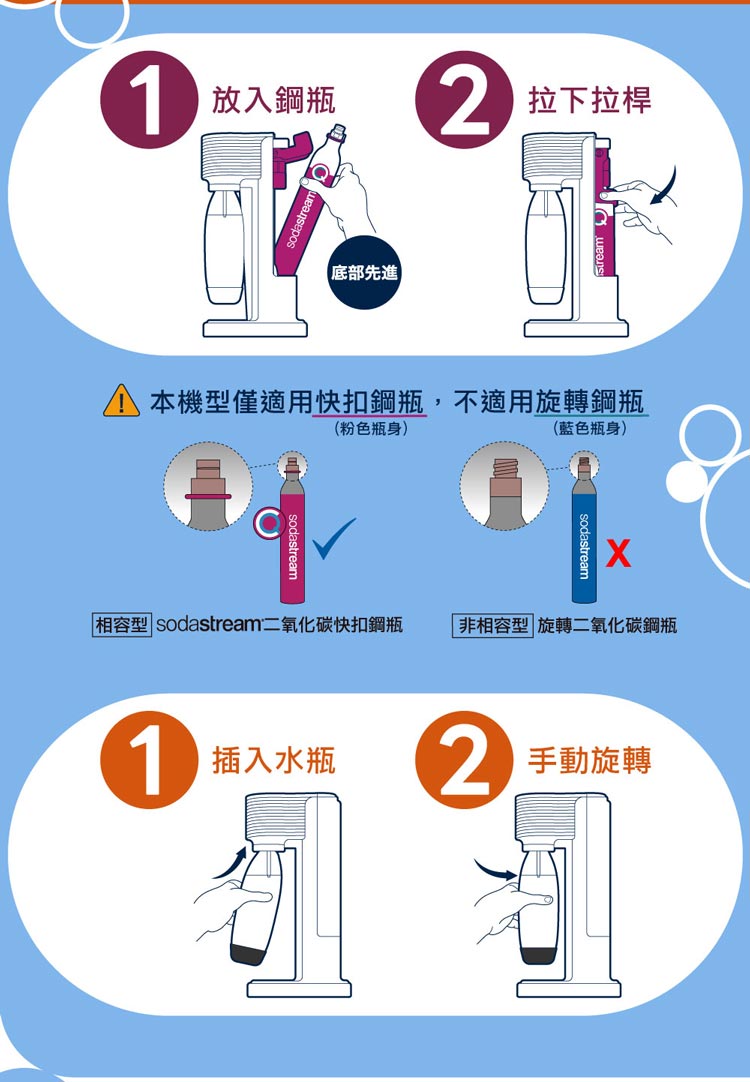 1 放入鋼瓶

sodastream

底部先進

2 拉下拉桿

stream

本機型僅適用快扣鋼瓶，不適用旋轉鋼瓶
（粉色瓶身） （藍色瓶身）

sodastream

sodastream

X

相容型 sodastream二氧化碳快扣鋼瓶

非相容型 旋轉二氧化碳鋼瓶

1 插入水瓶

2 手動旋轉