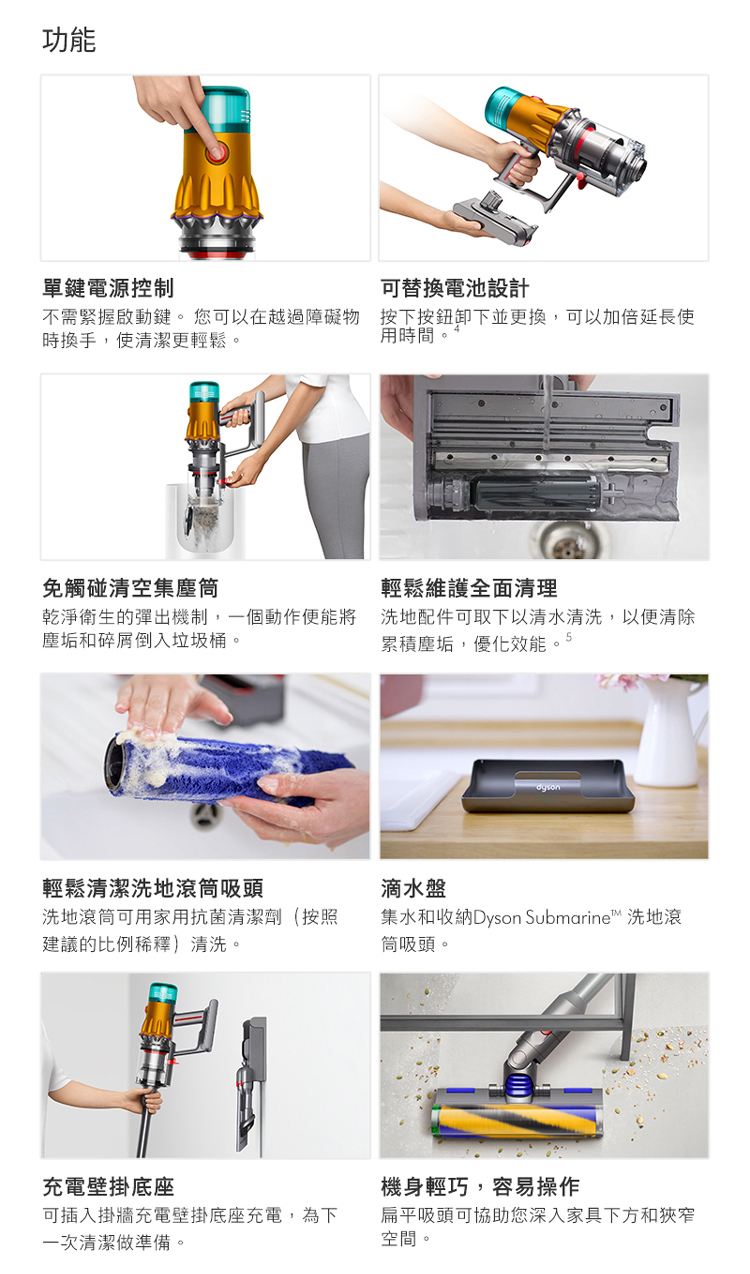 功能

單鍵電源控制
不需緊握啟動鍵。 您可以在越過障礙物時換手，使清潔更輕鬆。

可替換電池設計
按下按鈕卸下並更換，可以加倍延長使用時間。$^4$

免觸碰清空集塵筒
乾淨衛生的彈出機制，一個動作便能將塵垢和碎屑倒入垃圾桶。

輕鬆維護全面清理
洗地配件可取下以清水清洗，以便清除累積塵垢，優化效能。$^5$

dyson

輕鬆清潔洗地滾筒吸頭
洗地滾筒可用家用抗菌清潔劑（按照建議的比例稀釋）清洗。

滴水盤
集水和收納Dyson Submarine™ 洗地滾筒吸頭。

充電壁掛底座
可插入掛牆充電壁掛底座充電，為下一次清潔做準備。

機身輕巧，容易操作
扁平吸頭可協助您深入家具下方和狹窄空間。