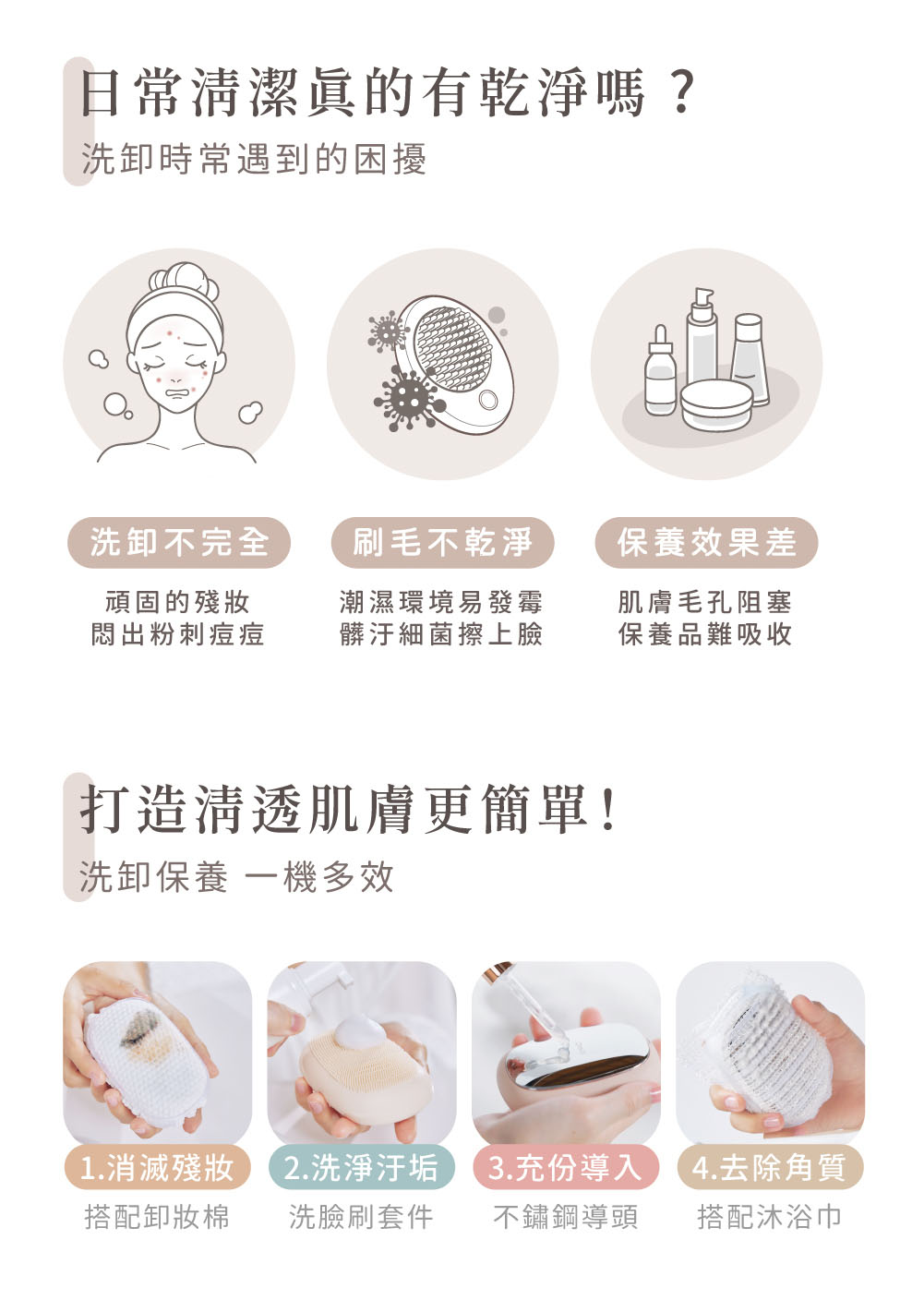 日常清潔真的有乾淨嗎？
洗卸時常遇到的困擾

洗卸不完全
頑固的殘妝
悶出粉刺痘痘

刷毛不乾淨
潮濕環境易發霉
髒汙細菌擦上臉

保養效果差
肌膚毛孔阻塞
保養品難吸收

打造清透肌膚更簡單！
洗卸保養 一機多效

1.消滅殘妝
搭配卸妝棉

2.洗淨汙垢
洗臉刷套件

3.充份導入
不鏽鋼導頭

4.去除角質
搭配沐浴巾