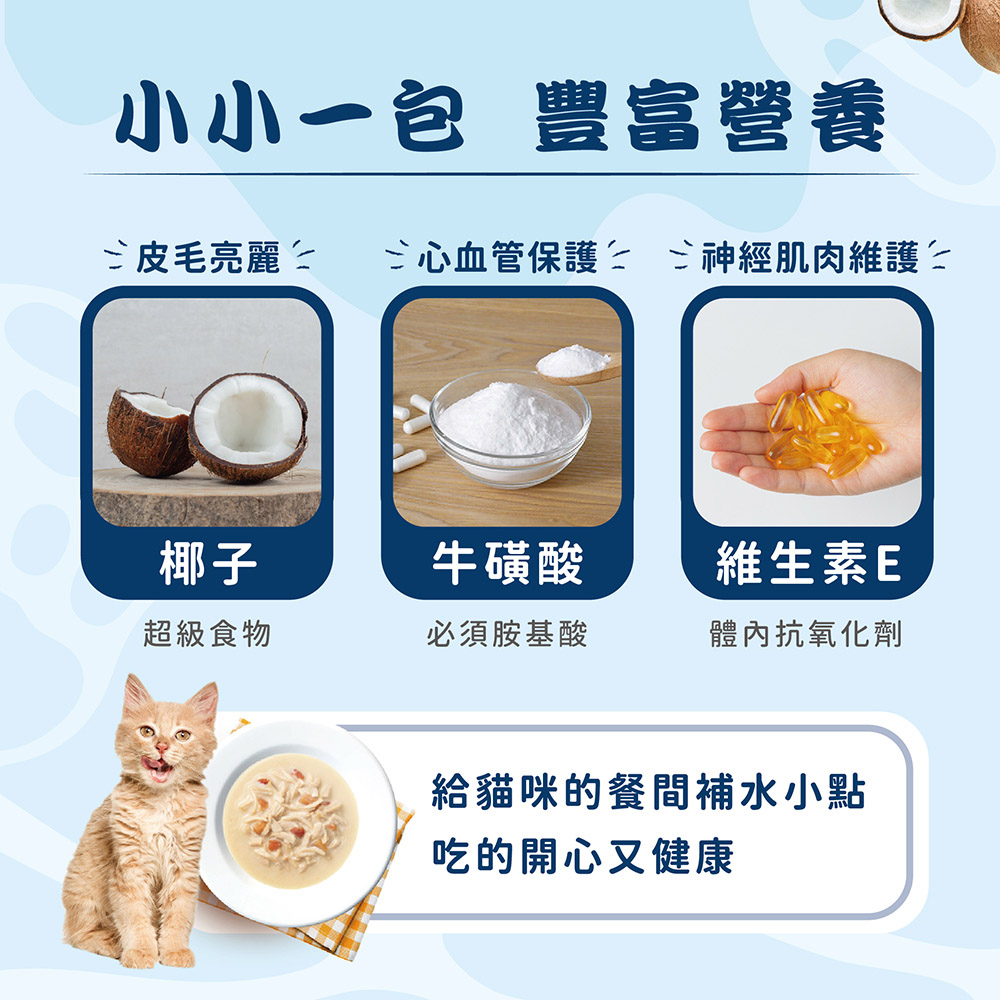 小小一包 豐富營養

皮毛亮麗

椰子

超級食物

心血管保護

牛磺酸

必須胺基酸

神經肌肉維護

維生素E

體內抗氧化劑

給貓咪的餐間補水小點
吃的開心又健康