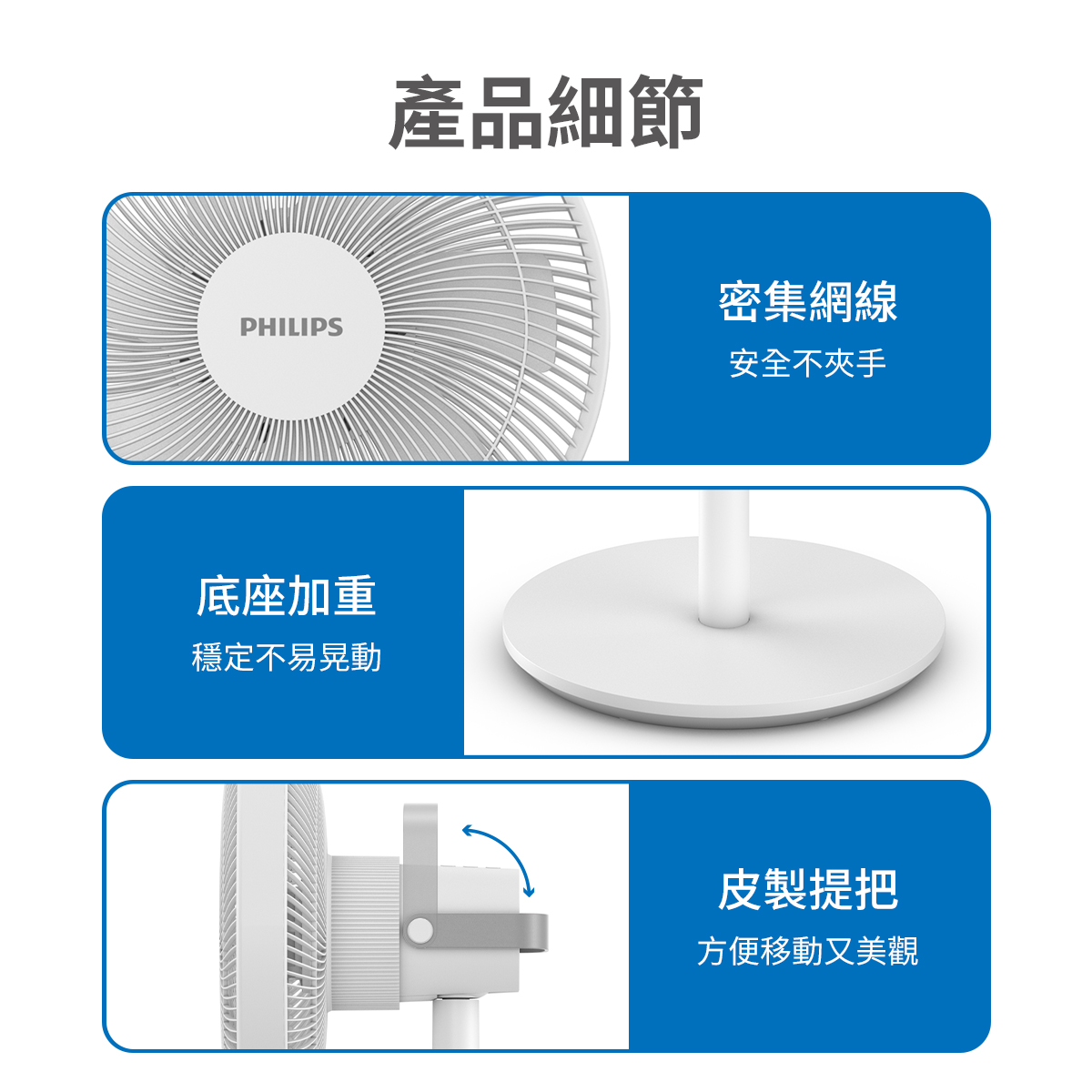 產品細節

PHILIPS

密集網線
安全不夾手

底座加重
穩定不易晃動

皮製提把
方便移動又美觀