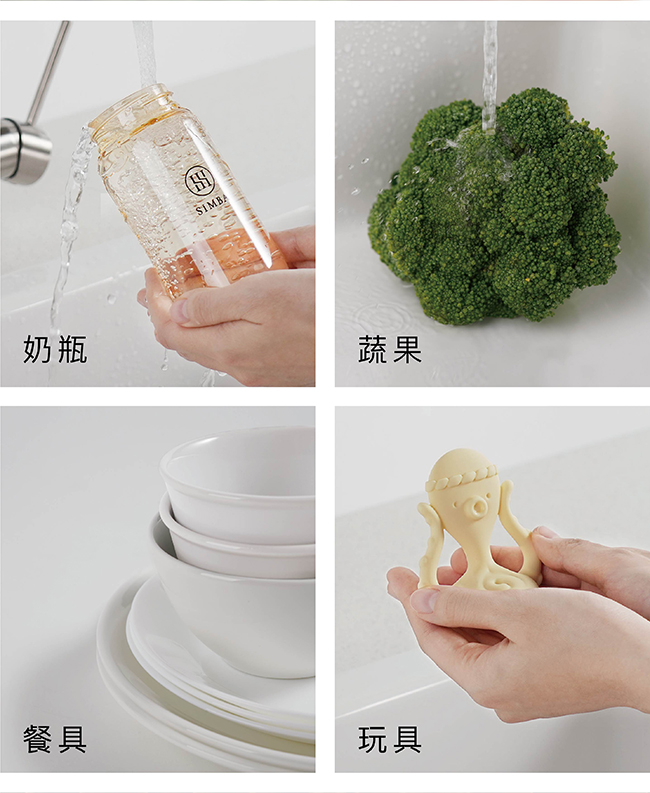 SIMBA

奶瓶

蔬果

餐具

玩具