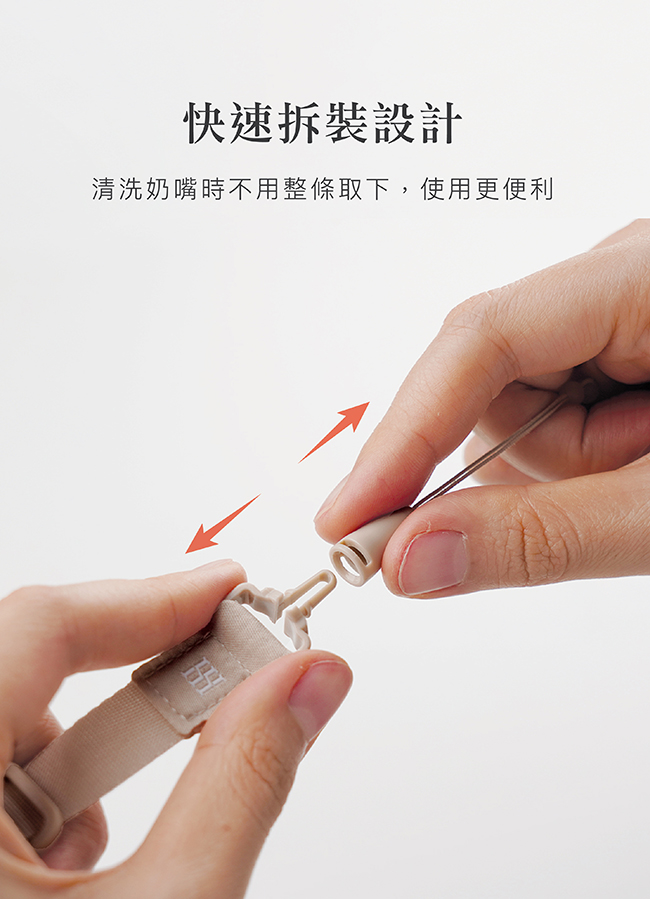 快速拆裝設計

清洗奶嘴時不用整條取下，使用更便利