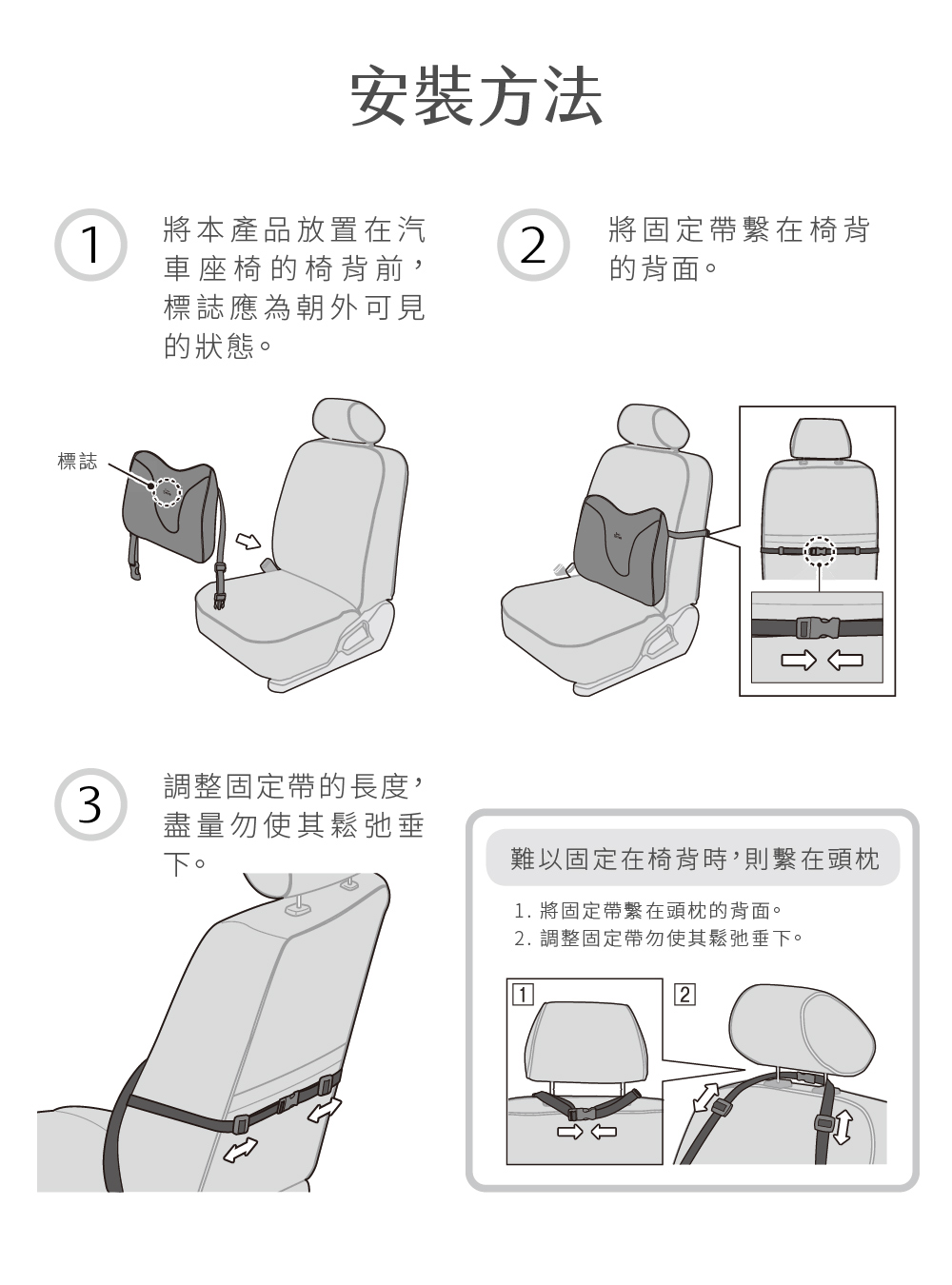 安裝方法

1 將本產品放置在汽車座椅的椅背前，標誌應為朝外可見的狀態。

標誌

2 將固定帶繫在椅背的背面。

3 調整固定帶的長度，盡量勿使其鬆弛垂下。

難以固定在椅背時，則繫在頭枕

1. 將固定帶繫在頭枕的背面。
2. 調整固定帶勿使其鬆弛垂下。

1

2