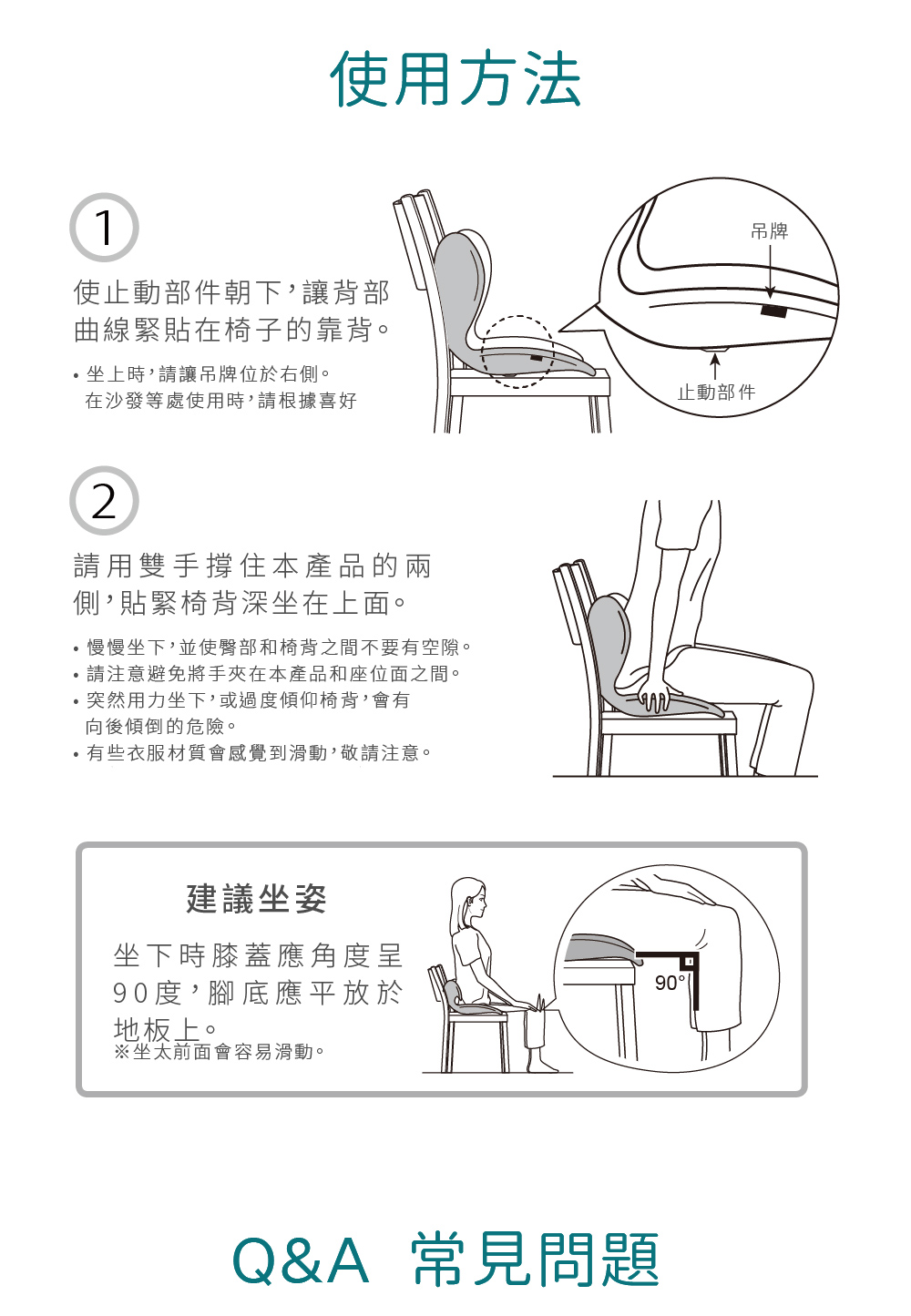 使用方法

1

使止動部件朝下，讓背部曲線緊貼在椅子的靠背。

• 坐上時，請讓吊牌位於右側。
在沙發等處使用時，請根據喜好

吊牌

止動部件

2

請用雙手撐住本產品的兩側，貼緊椅背深坐在上面。

• 慢慢坐下，並使臀部和椅背之間不要有空隙。
• 請注意避免將手夾在本產品和座位面之間。
• 突然用力坐下，或過度傾仰椅背，會有向後傾倒的危險。
• 有些衣服材質會感覺到滑動，敬請注意。

建議坐姿

坐下時膝蓋應角度呈90度，腳底應平放於地板上。
※坐太前面會容易滑動。

90°

Q&A 常見問題