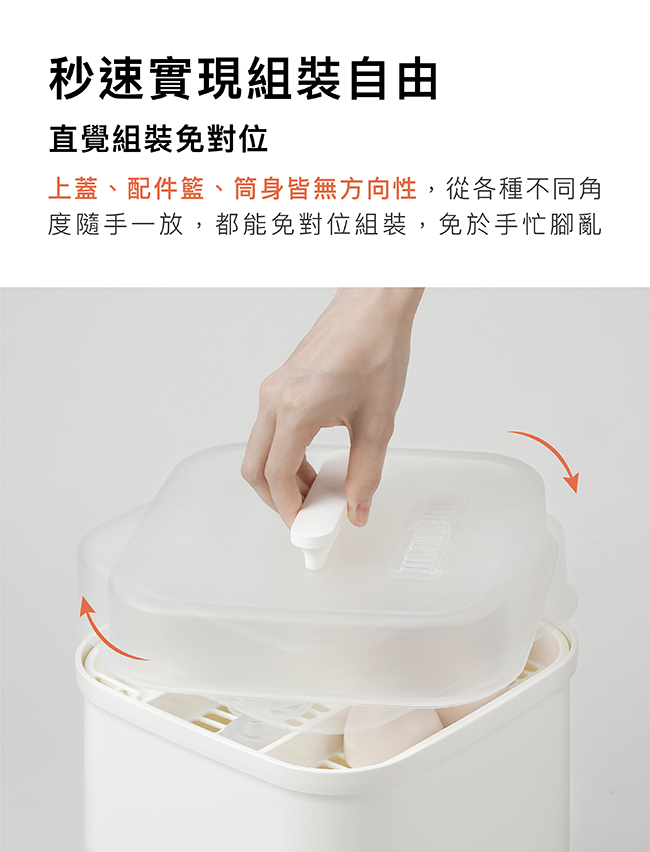 秒速實現組裝自由

直覺組裝免對位

上蓋、配件籃、筒身皆無方向性，從各種不同角度隨手一放，都能免對位組裝，免於手忙腳亂