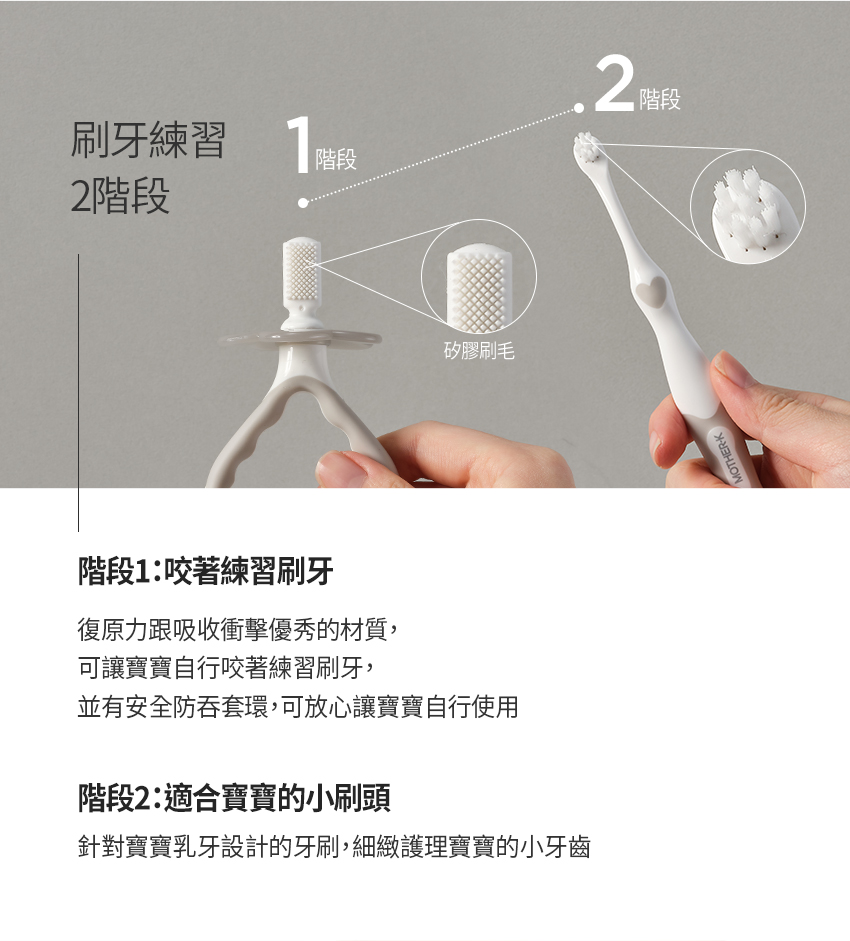 刷牙練習
2階段

1階段

2階段

矽膠刷毛

MOTHER-K

階段1：咬著練習刷牙

復原力跟吸收衝擊優秀的材質，
可讓寶寶自行咬著練習刷牙，
並有安全防吞套環，可放心讓寶寶自行使用

階段2：適合寶寶的小刷頭

針對寶寶乳牙設計的牙刷，細緻護理寶寶的小牙齒