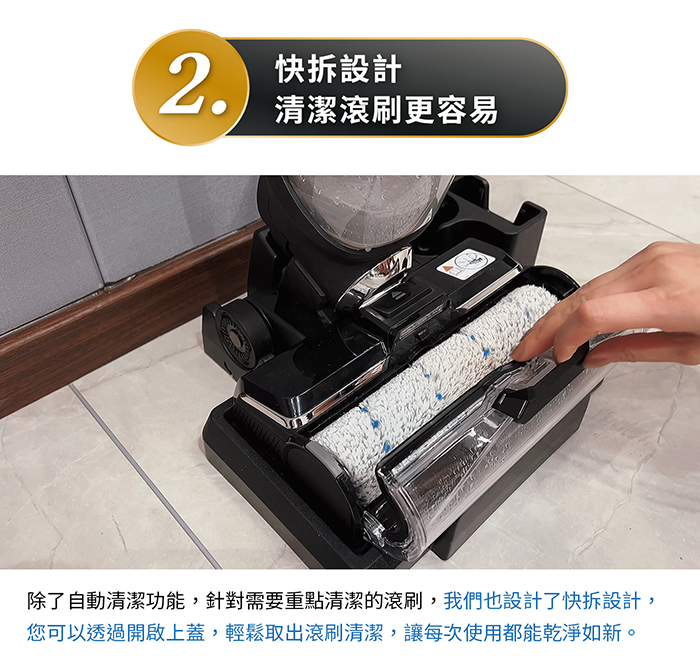 2. 快拆設計
清潔滾刷更容易

除了自動清潔功能，針對需要重點清潔的滾刷，我們也設計了快拆設計，您可以透過開啟上蓋，輕鬆取出滾刷清潔，讓每次使用都能乾淨如新。