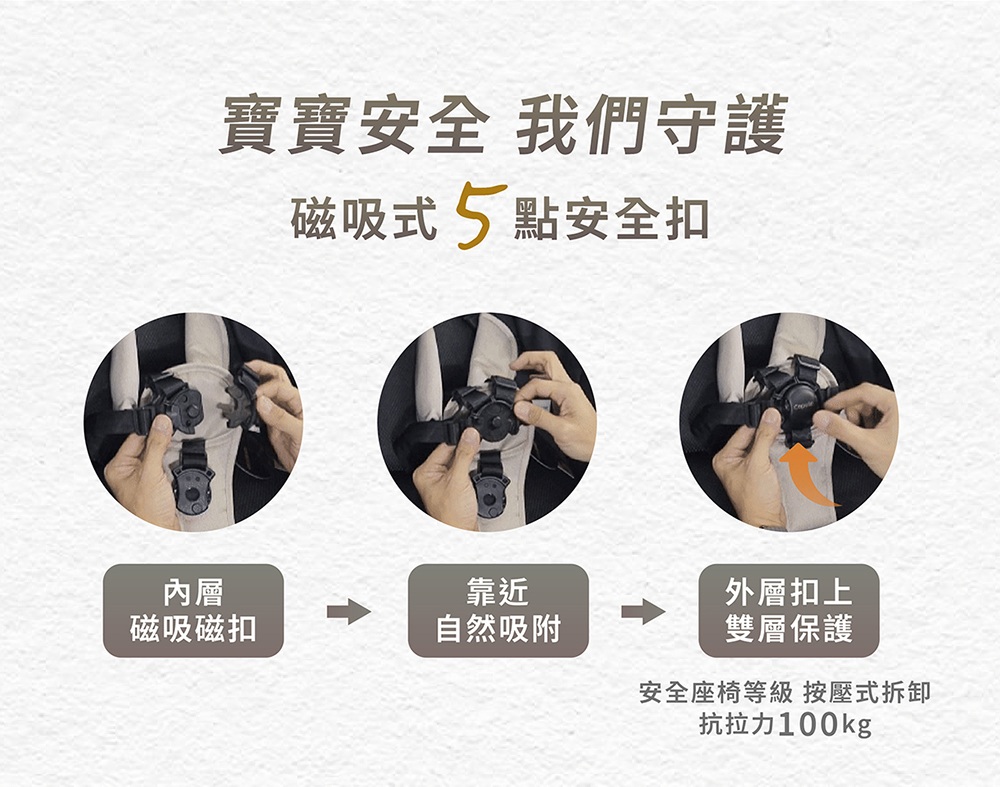 寶寶安全 我們守護

磁吸式 5 點安全扣

內層
磁吸磁扣

靠近
自然吸附

外層扣上
雙層保護

安全座椅等級 按壓式拆卸
抗拉力100kg