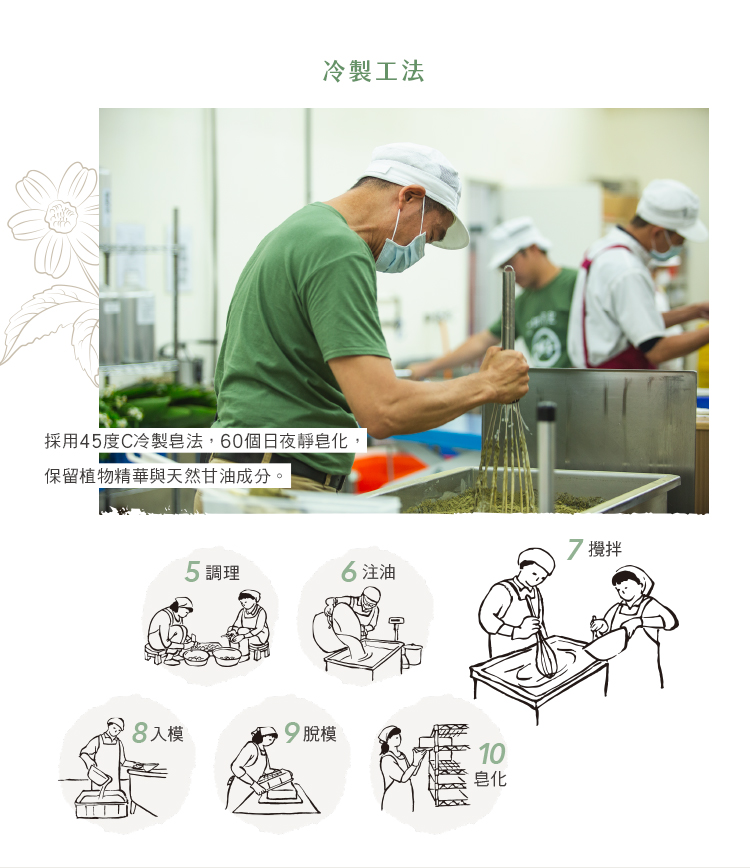 冷製工法

採用45度C冷製皂法，60個日夜靜皂化，
保留植物精華與天然甘油成分。

5 調理

6 注油

7 攪拌

8 入模

9 脫模

10 皂化