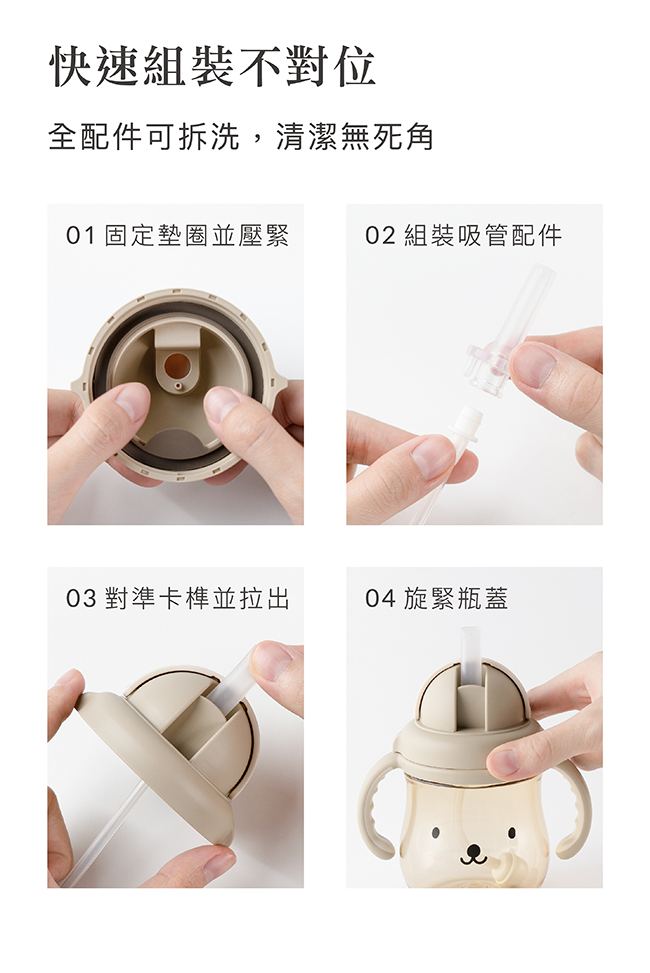 快速組裝不對位

全配件可拆洗，清潔無死角

01 固定墊圈並壓緊

02 組裝吸管配件

03 對準卡榫並拉出

04 旋緊瓶蓋