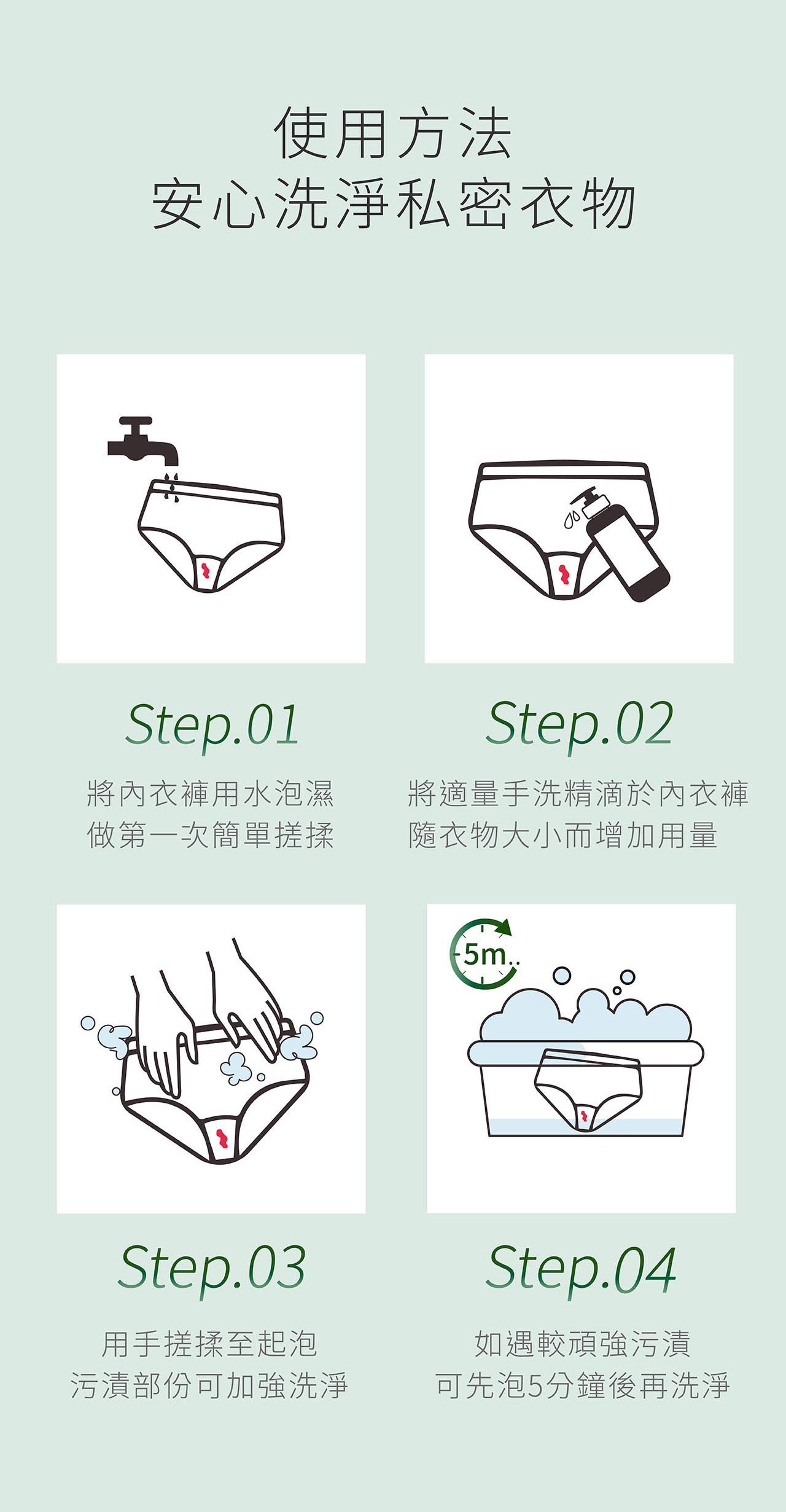 使用方法
安心洗淨私密衣物

Step.01

將內衣褲用水泡濕
做第一次簡單搓揉

Step.02

將適量手洗精滴於內衣褲
隨衣物大小而增加用量

Step.03

用手搓揉至起泡
污漬部份可加強洗淨

5m..

Step.04

如遇較頑強污漬
可先泡5分鐘後再洗淨