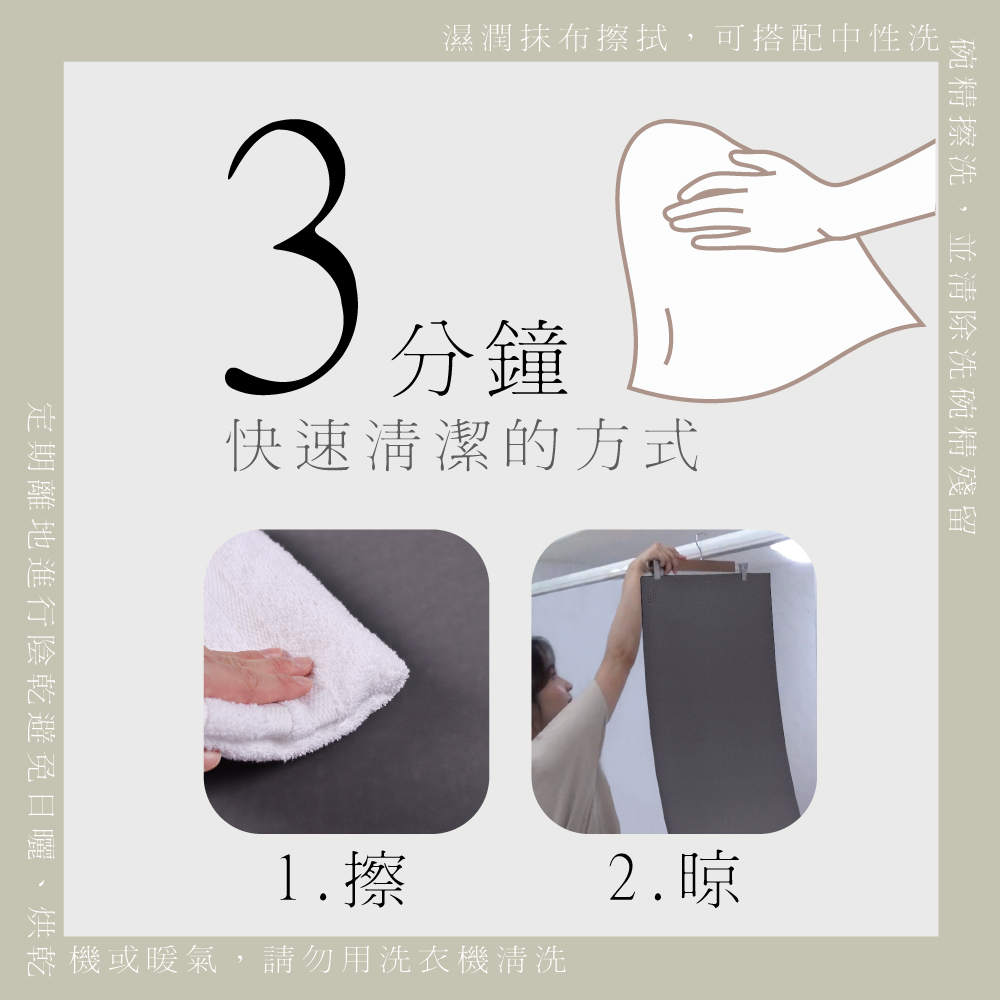 濕潤抹布擦拭，可搭配中性洗碗精擦洗，並清除洗碗精殘留

3分鐘
快速清潔的方式

1.擦

2.晾

定期離地進行陰乾避免日曬、烘乾機或暖氣，請勿用洗衣機清洗