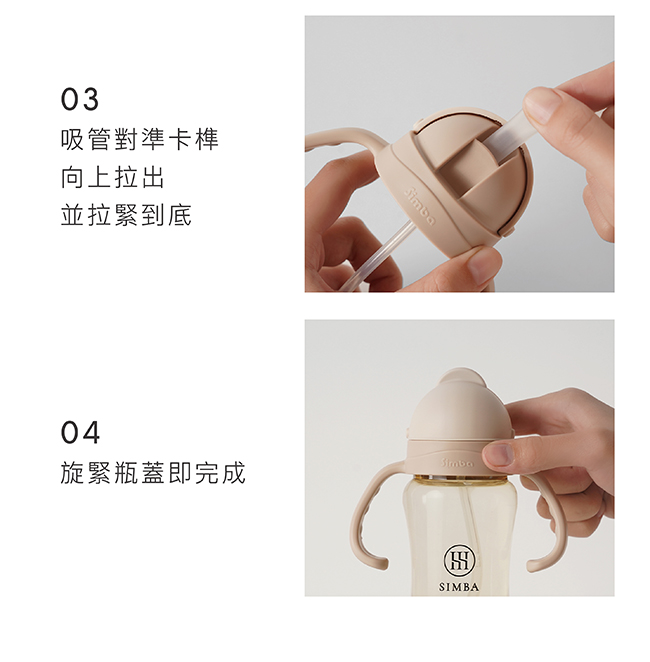 03
吸管對準卡榫
向上拉出
並拉緊到底

Simba

04
旋緊瓶蓋即完成

Simba

SIMBA