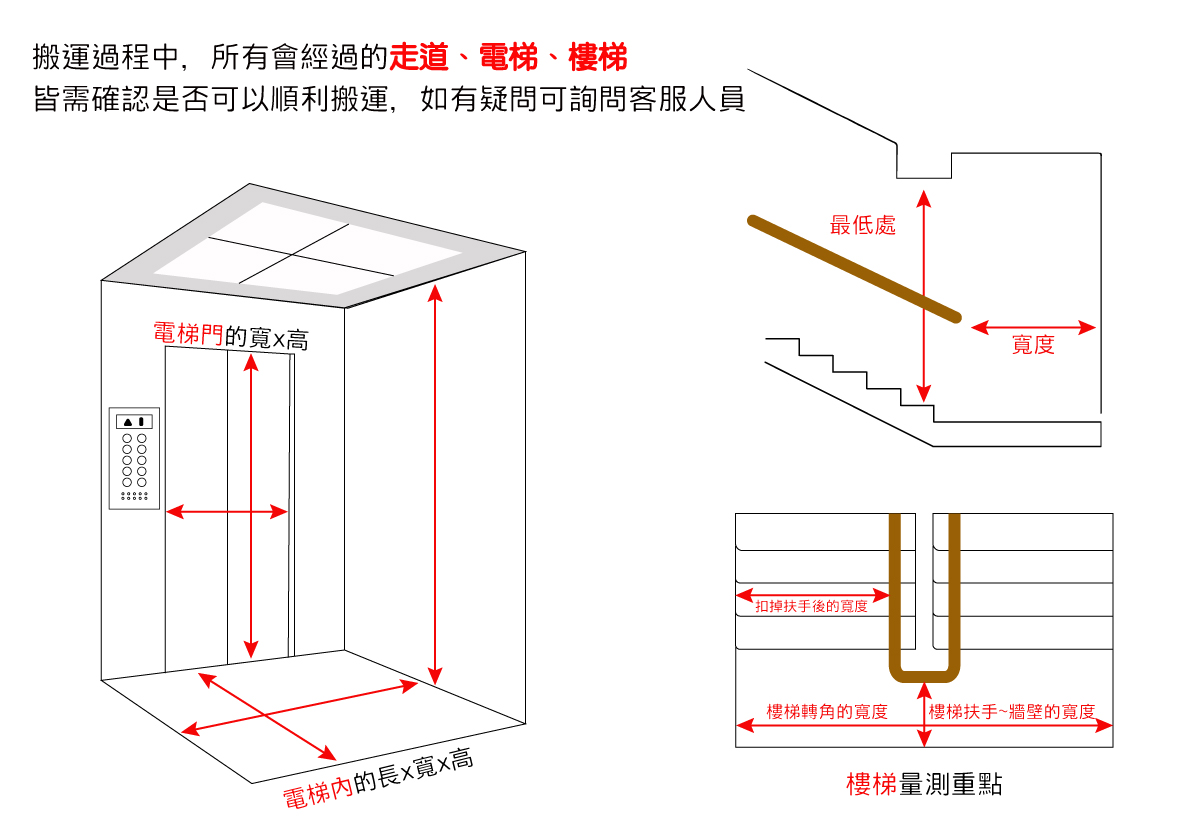 搬運過程中，所有會經過的走道、電梯、樓梯
皆需確認是否可以順利搬運，如有疑問可詢問客服人員

電梯門的寬x高

電梯內的長x寬x高

最低處

寬度

扣掉扶手後的寬度

樓梯轉角的寬度

樓梯扶手~牆壁的寬度

樓梯量測重點