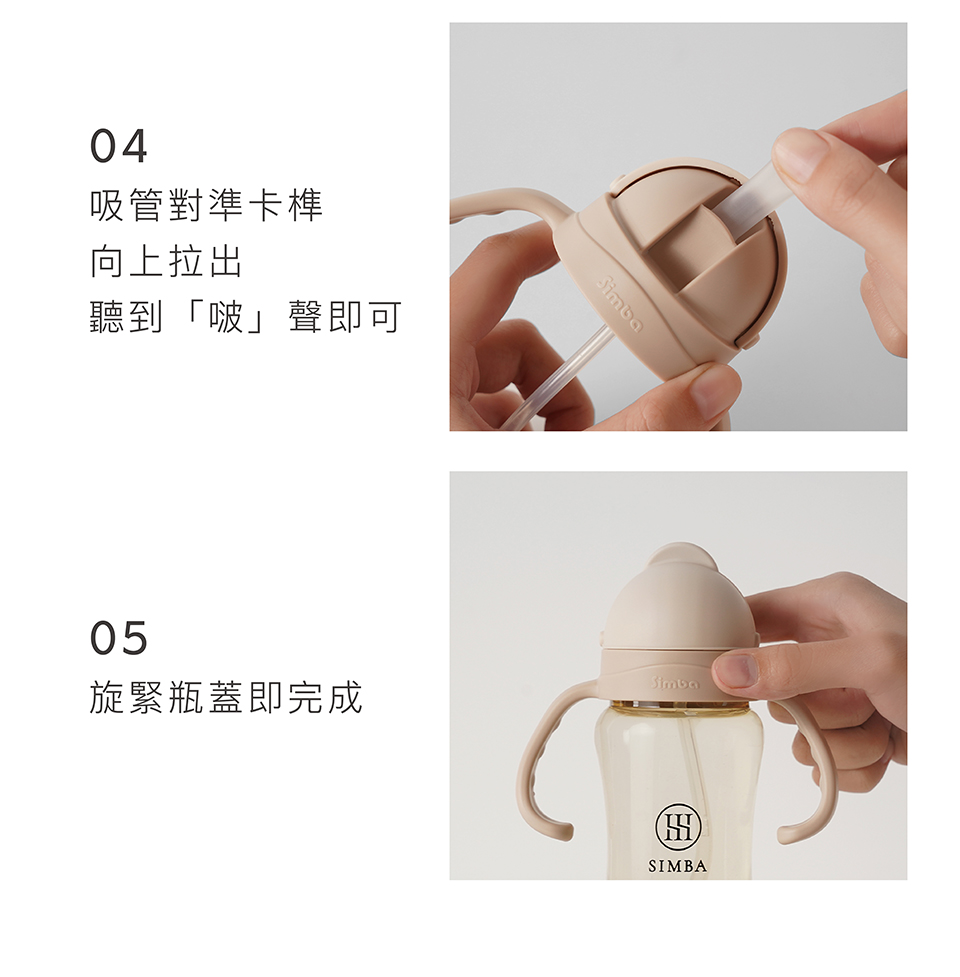 04
吸管對準卡榫
向上拉出
聽到「啵」聲即可

Simba

05
旋緊瓶蓋即完成

Simba

SIMBA